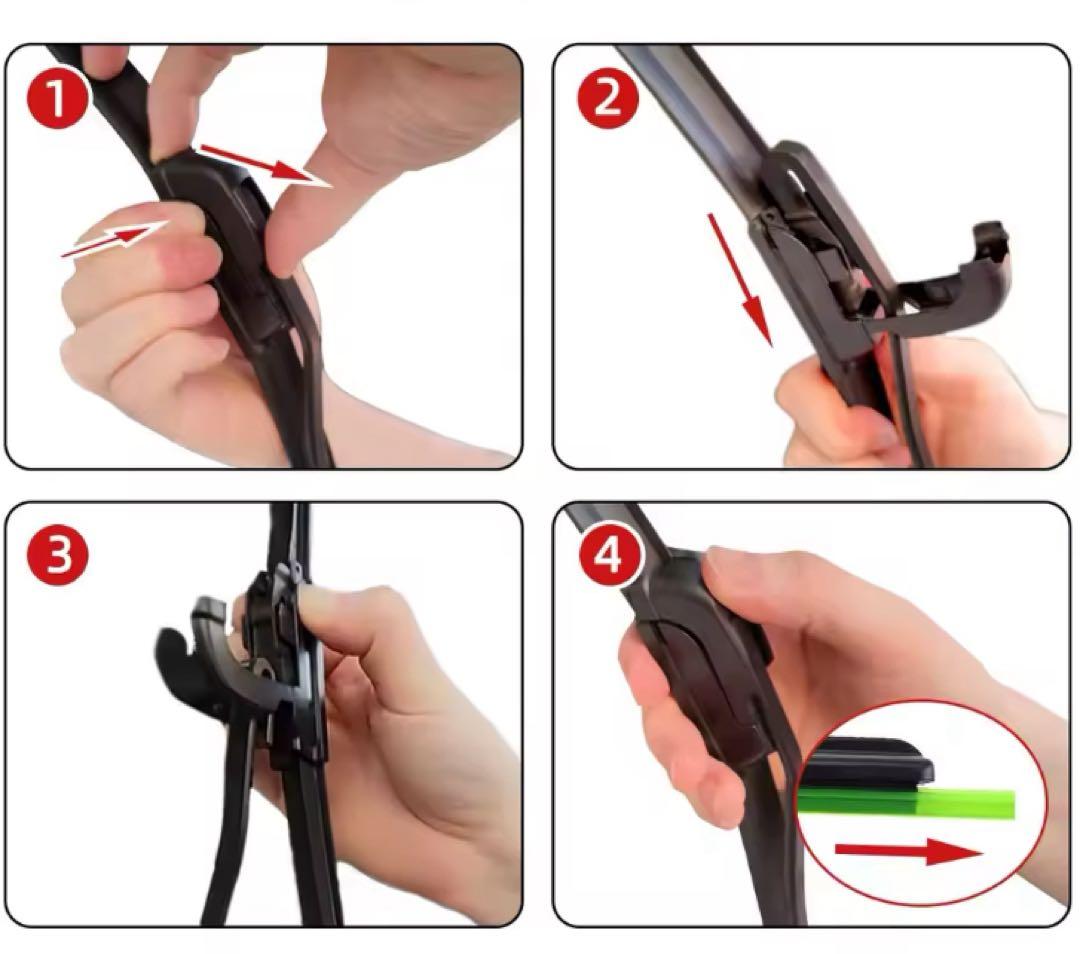 1
2
3
4