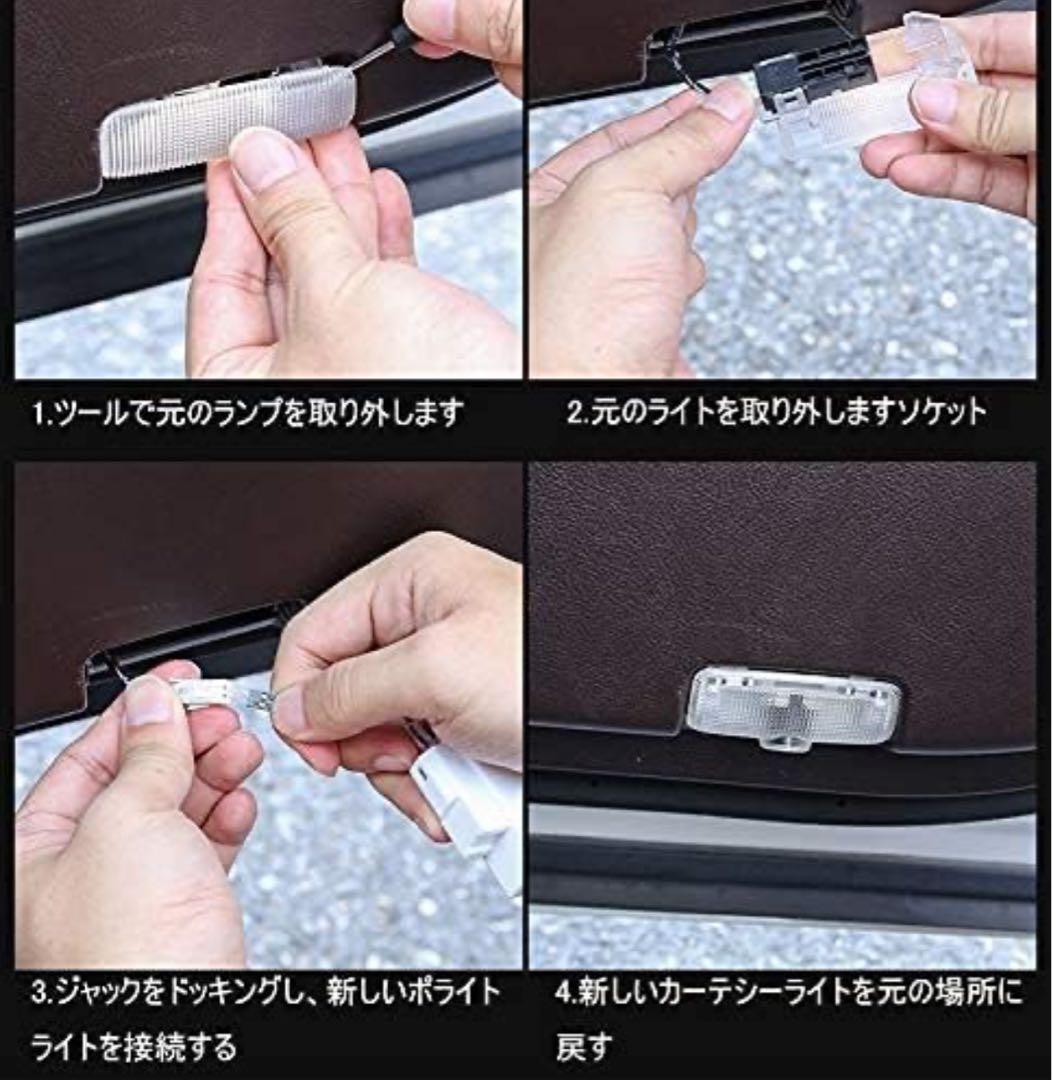 1.ツールで元のランプを取り外します

2.元のライトを取り外しますソケット

3.ジャックをドッキングし、新しいポライトライトを接続する

4.新しいカーテシーライトを元の場所に戻す