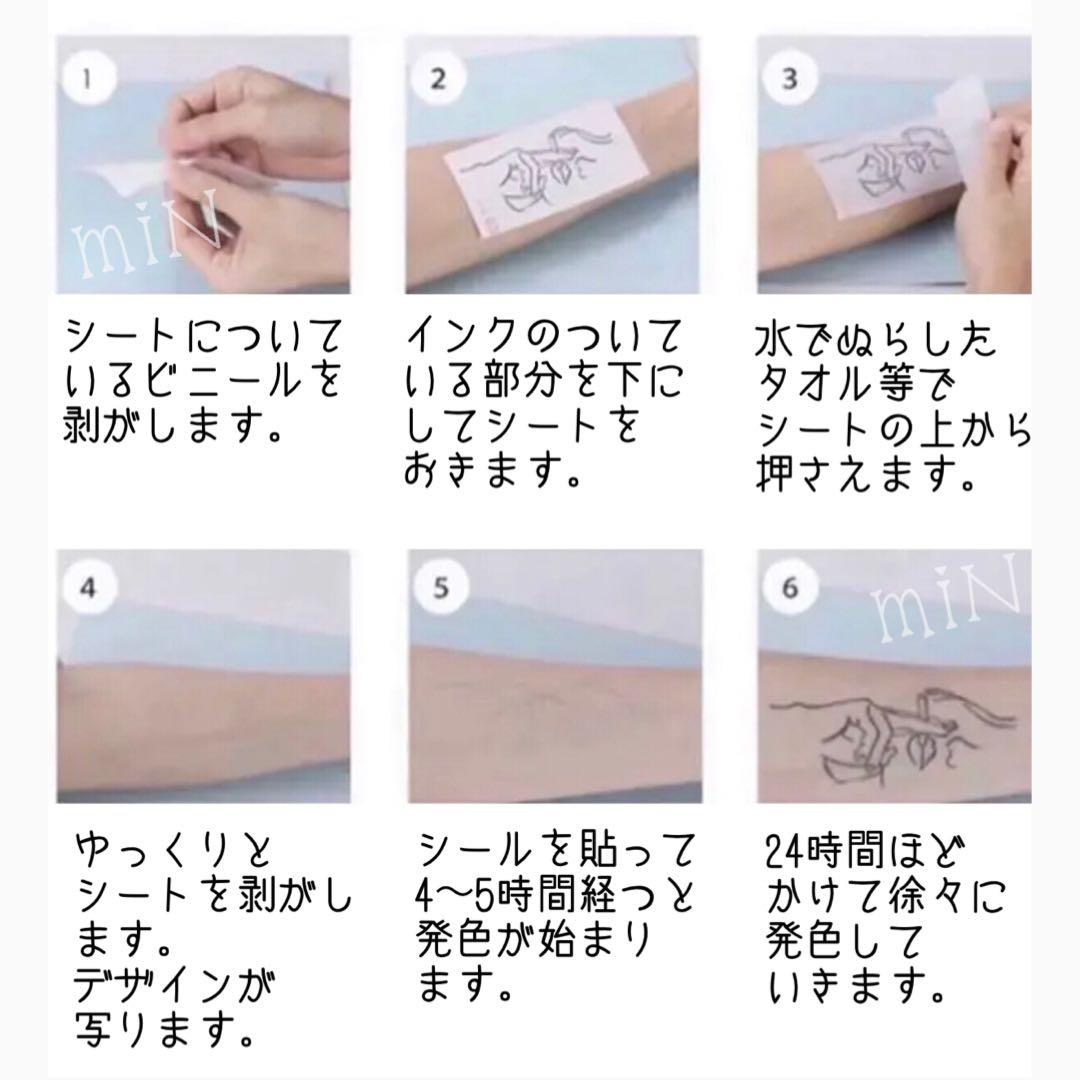 1

miN

シートについているビニールを剥がします。

2

インクのついている部分を下にしてシートをおきます。

3

水でぬらしたタオル等でシートの上から押さえます。

4

ゆっくりとシートを剥がします。
デザインが写ります。

5

シールを貼って4〜5時間経つと発色が始まります。

6

miN

24時間ほどかけて徐々に発色していきます。