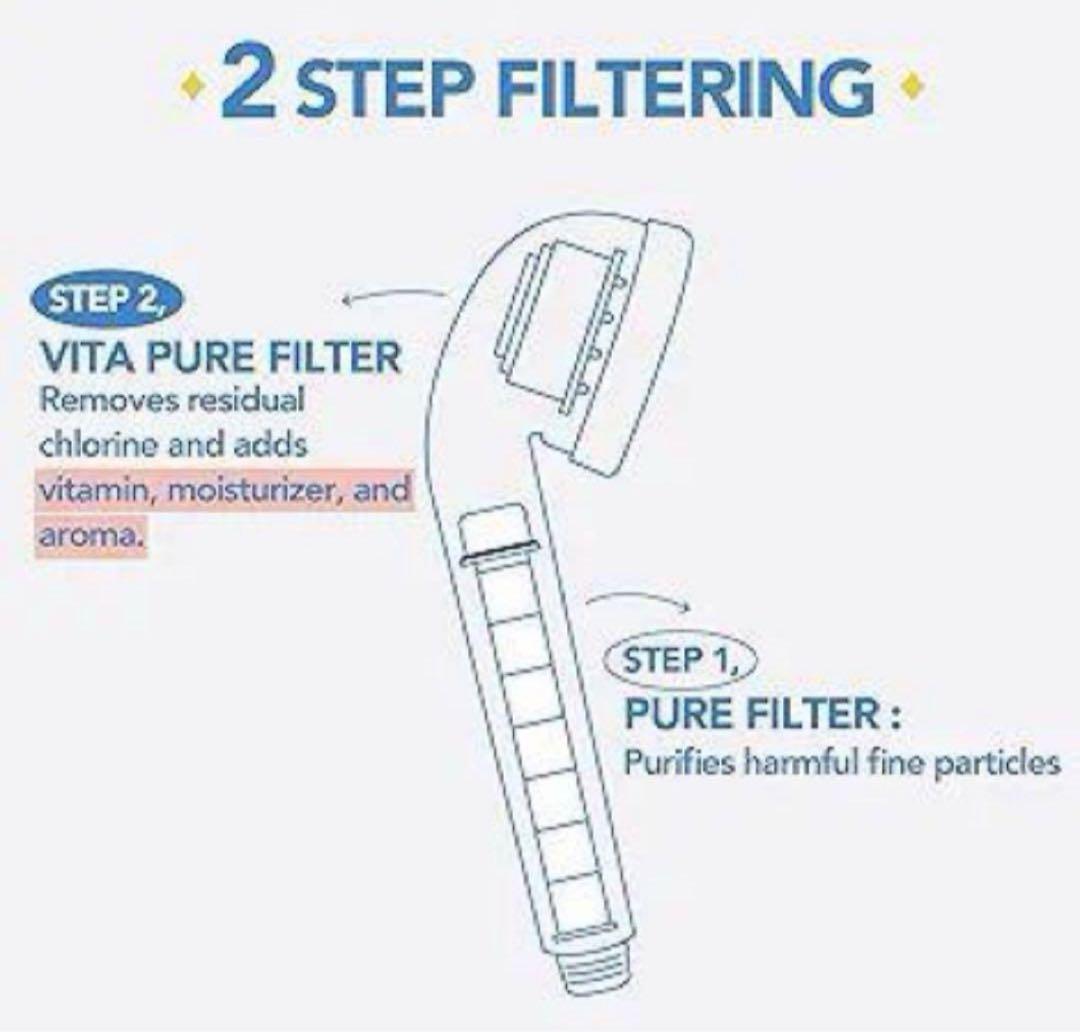 2 STEP FILTERING

STEP 2,
VITA PURE FILTER
Removes residual chlorine and adds vitamin, moisturizer, and aroma.

STEP 1,
PURE FILTER :
Purifies harmful fine particles