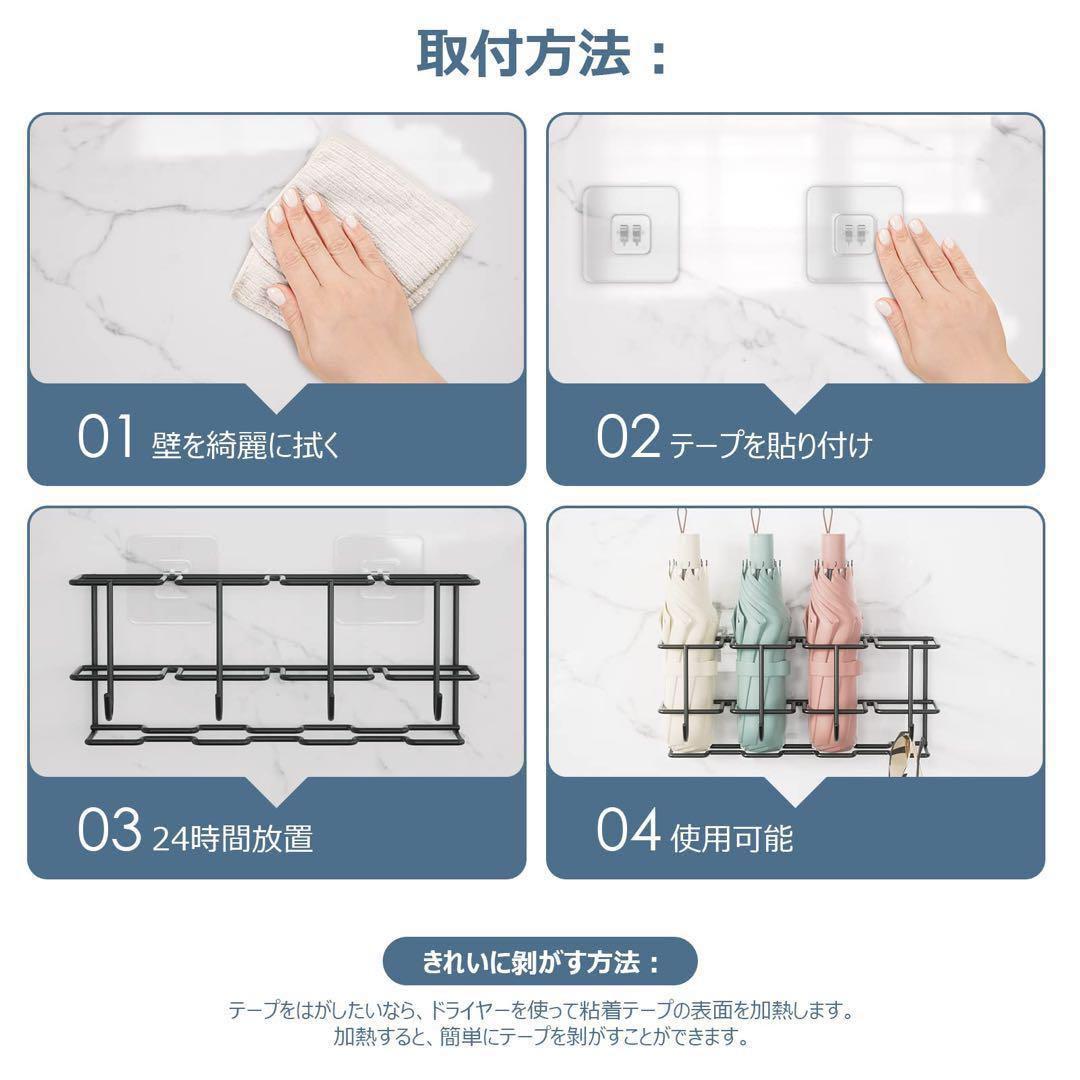 取付方法：

01 壁を綺麗に拭く

02 テープを貼り付け

03 24時間放置

04 使用可能

きれいに剝がす方法：

テープをはがしたいなら、ドライヤーを使って粘着テープの表面を加熱します。
加熱すると、簡単にテープを剝がすことができます。