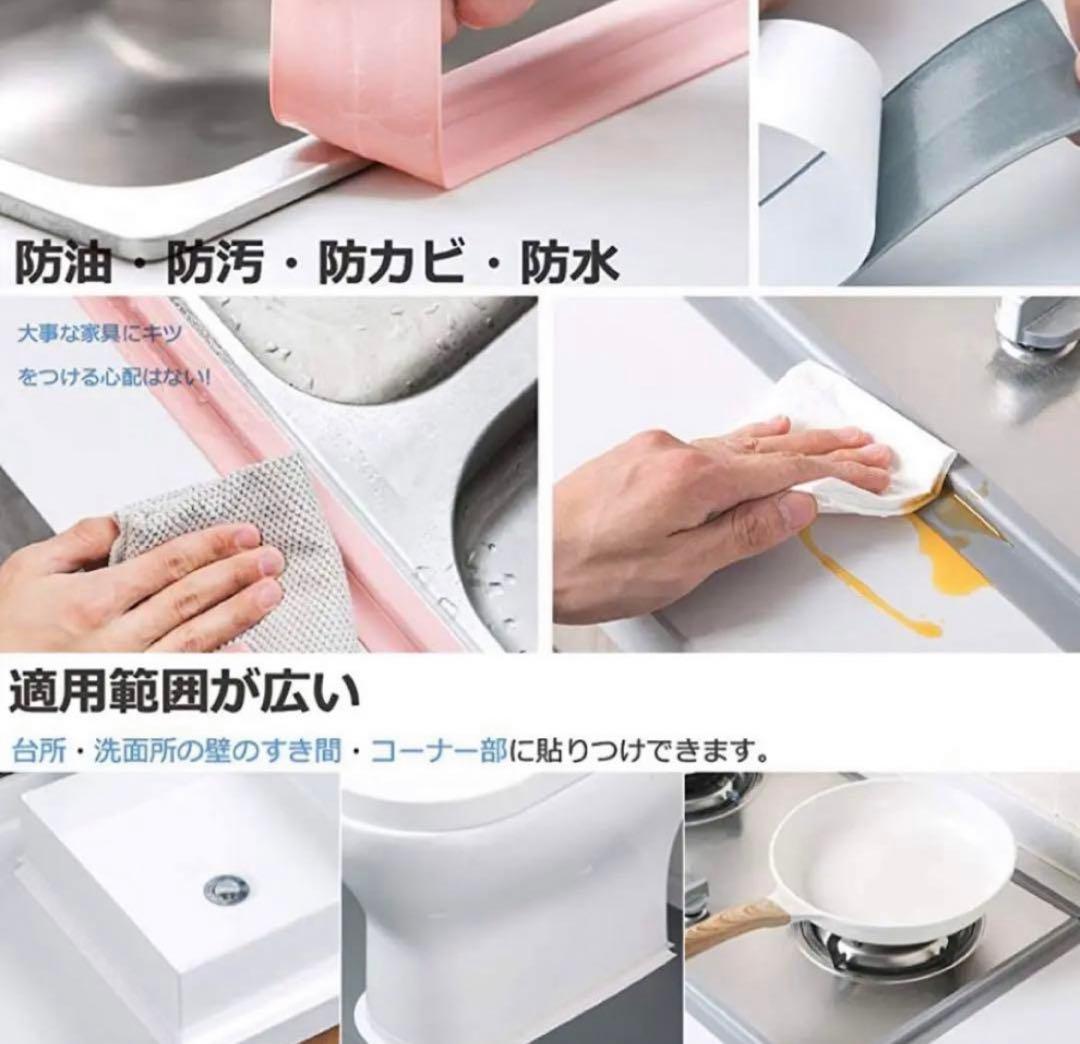 防油・防汚・防カビ・防水

大事な家具にキツ
をつける心配はない!

適用範囲が広い

台所・洗面所の壁のすき間・コーナー部に貼りつけできます。