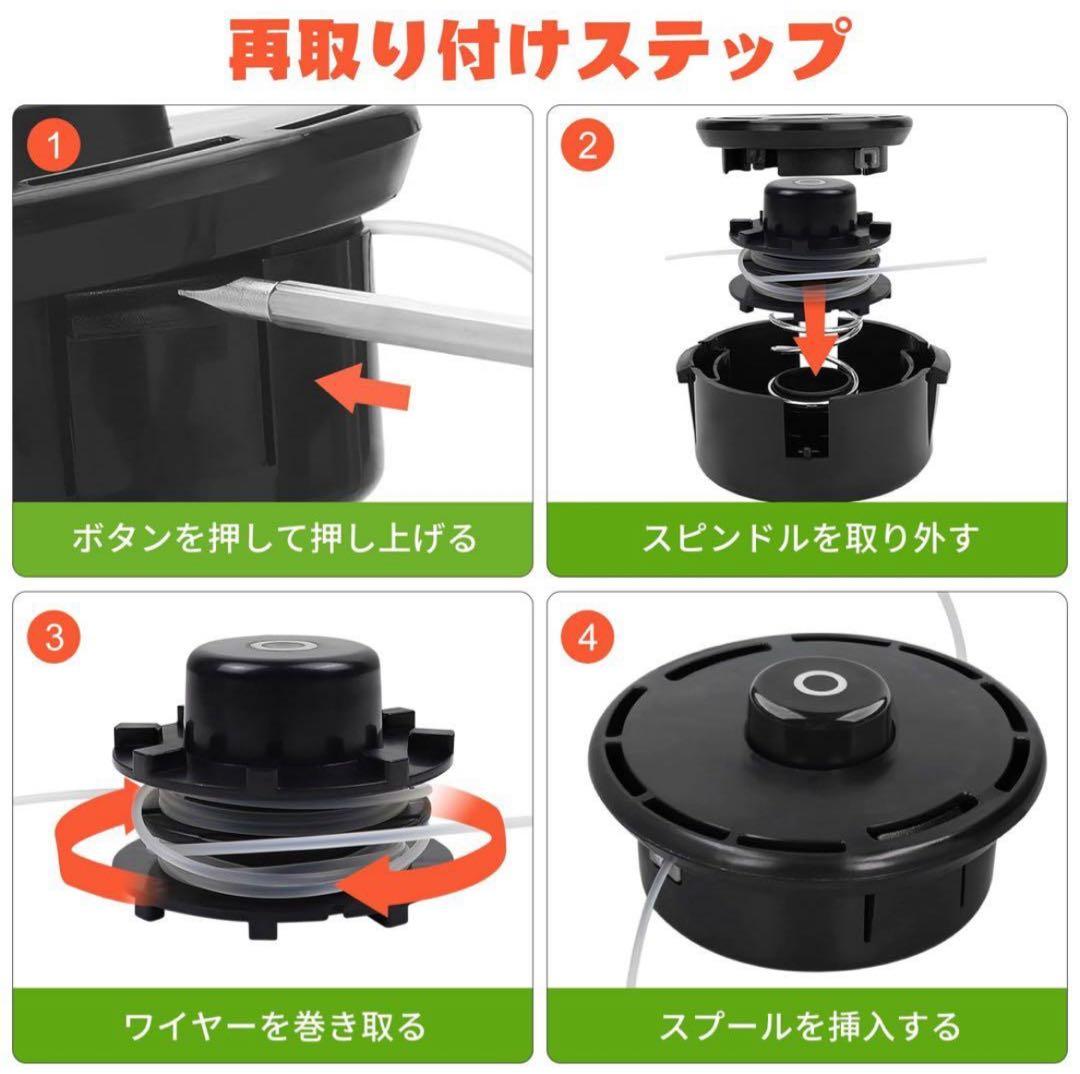 再取り付けステップ

1

ボタンを押して押し上げる

2

スピンドルを取り外す

3

ワイヤーを巻き取る

4

スプールを挿入する