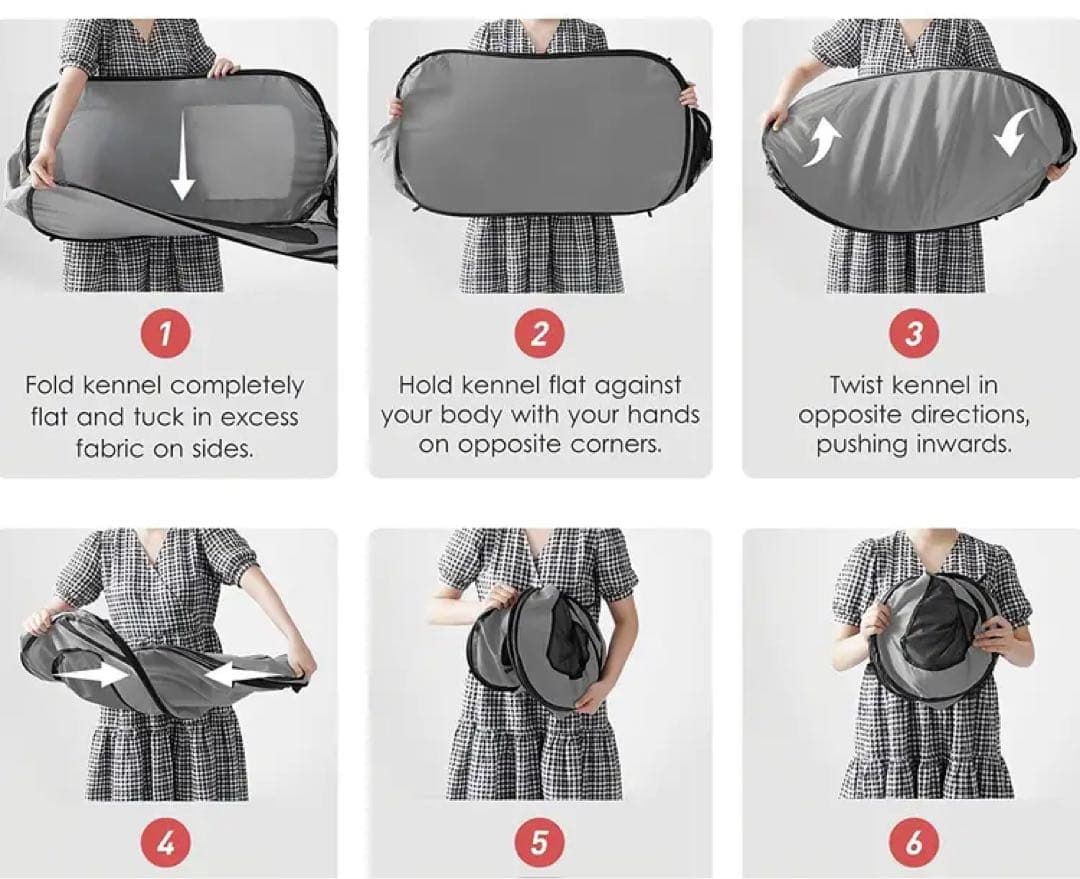 1

Fold kennel completely flat and tuck in excess fabric on sides.

2

Hold kennel flat against your body with your hands on opposite corners.

3

Twist kennel in opposite directions, pushing inwards.

4

5

6