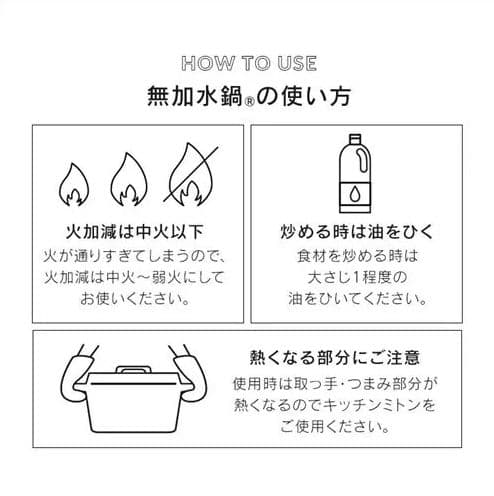 HOW TO USE

無加水鍋®の使い方

火加減は中火以下

火が通りすぎてしまうので、火加減は中火～弱火にしてお使いください。

炒める時は油をひく

食材を炒める時は大さじ1程度の油をひいてください。

熱くなる部分にご注意

使用時は取っ手・つまみ部分が熱くなるのでキッチンミトンをご使用ください。