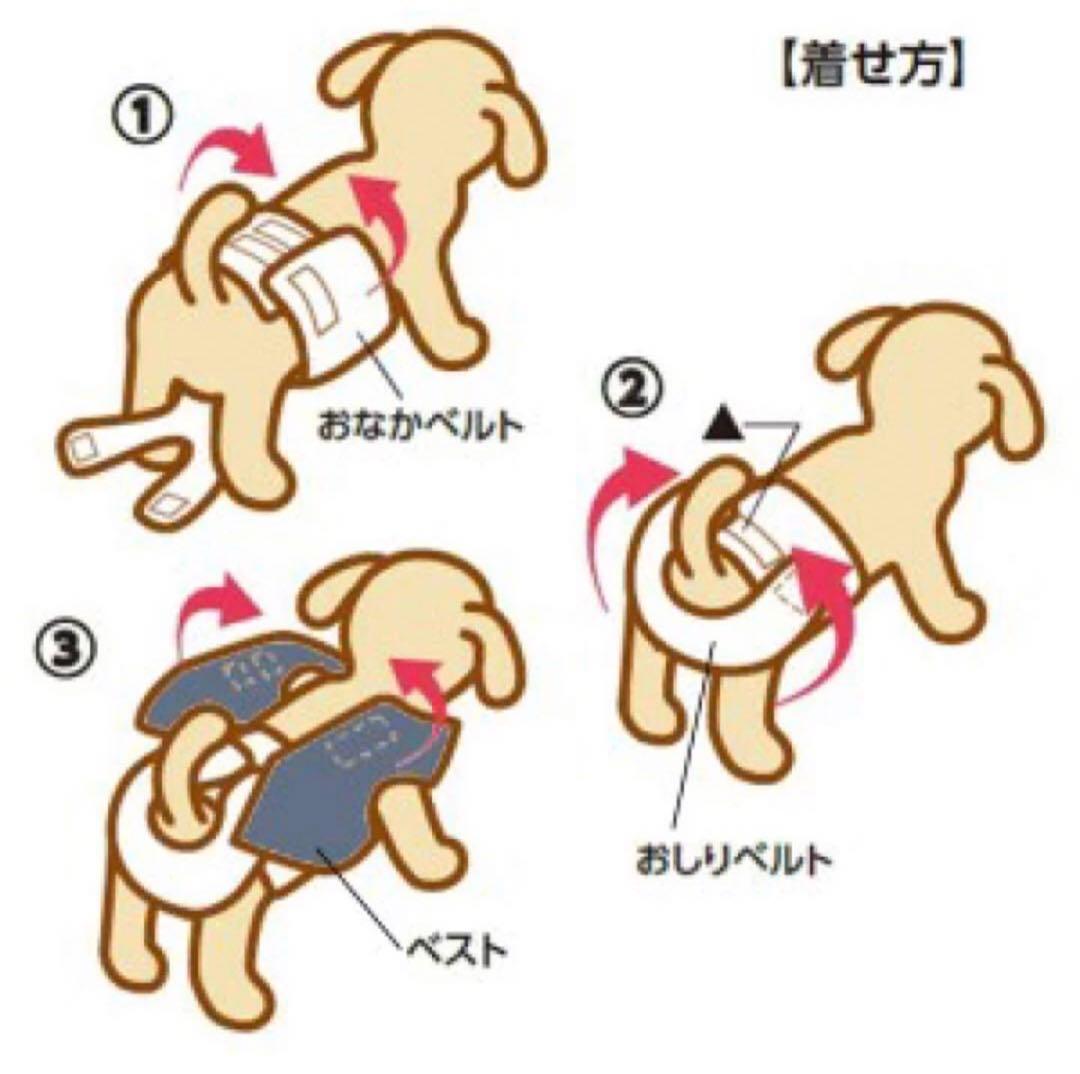 【着せ方】

①

おなかベルト

②

▲

おしりベルト

③

ベスト