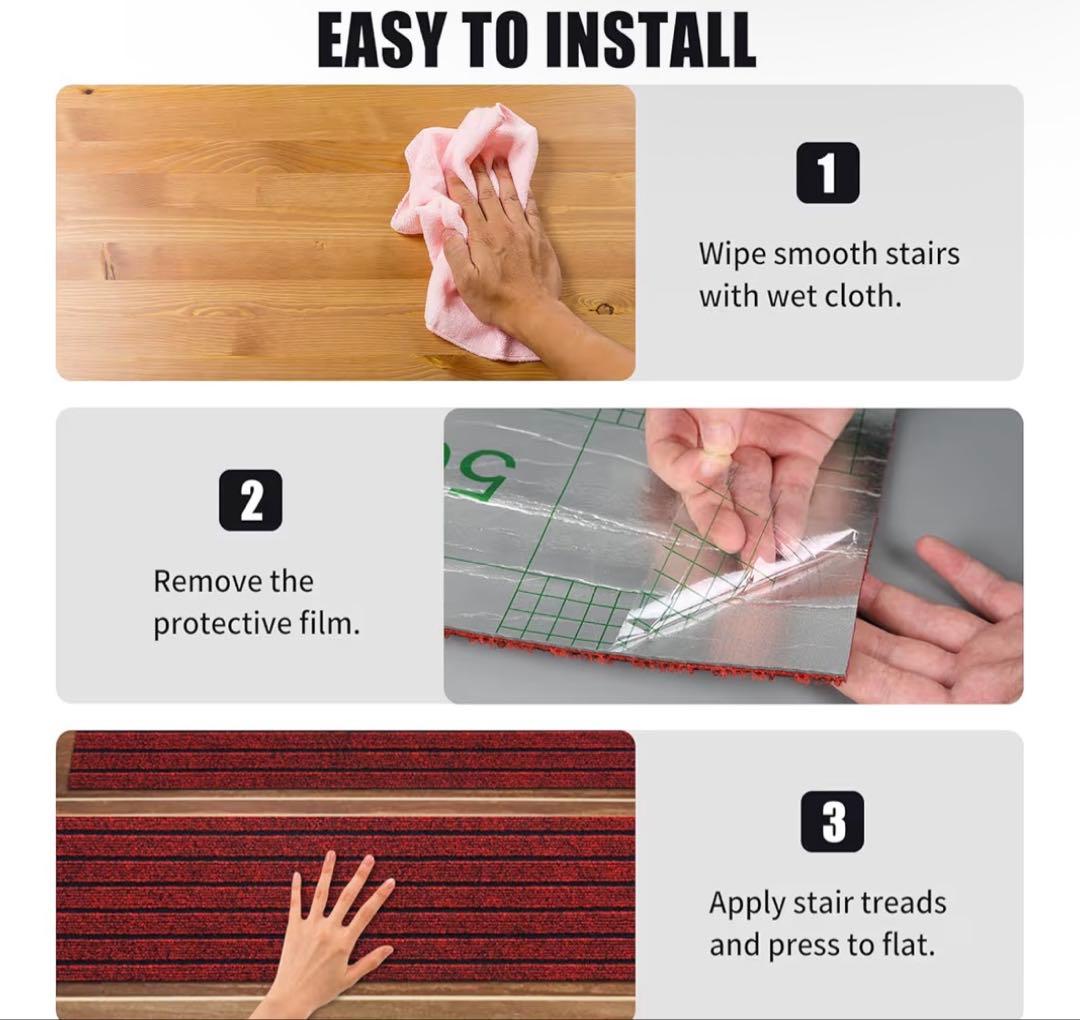 EASY TO INSTALL

1

Wipe smooth stairs with wet cloth.

2

Remove the protective film.

3

Apply stair treads and press to flat.