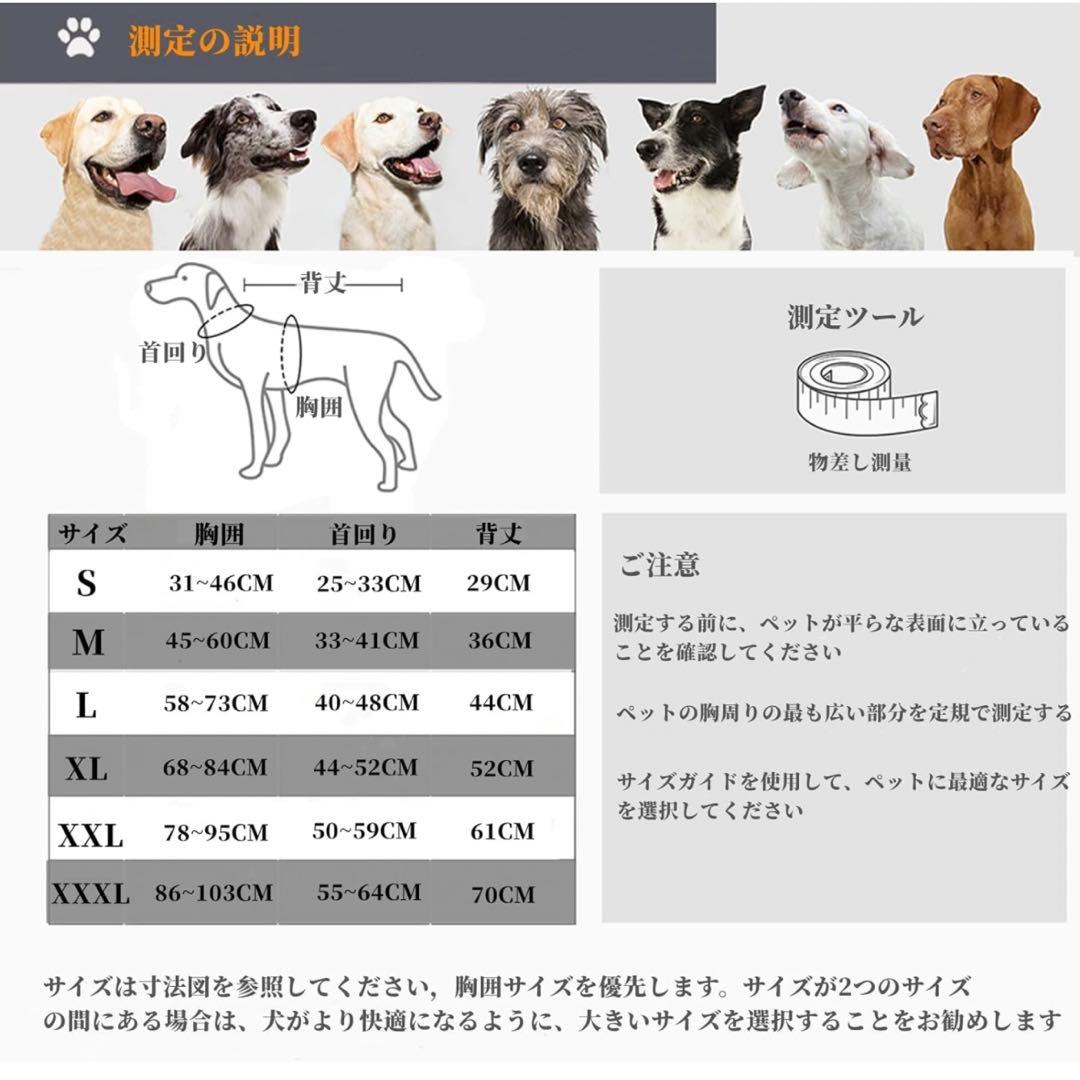 測定の説明

背丈
首回り
胸囲

測定ツール
物差し測量

| サイズ | 胸囲 | 首回り | 背丈 |
|---|---|---|---|
| S | 31~46CM | 25~33CM | 29CM |
| M | 45~60CM | 33~41CM | 36CM |
| L | 58~73CM | 40~48CM | 44CM |
| XL | 68~84CM | 44~52CM | 52CM |
| XXL | 78~95CM | 50~59CM | 61CM |
| XXXL | 86~103CM | 55~64CM | 70CM |

ご注意

測定する前に、ペットが平らな表面に立っていることを確認してください

ペットの胸周りの最も広い部分を定規で測定する

サイズガイドを使用して、ペットに最適なサイズを選択してください

サイズは寸法図を参照してください，胸囲サイズを優先します。サイズが2つのサイズの間にある場合は、犬がより快適になるように、大きいサイズを選択することをお勧めします