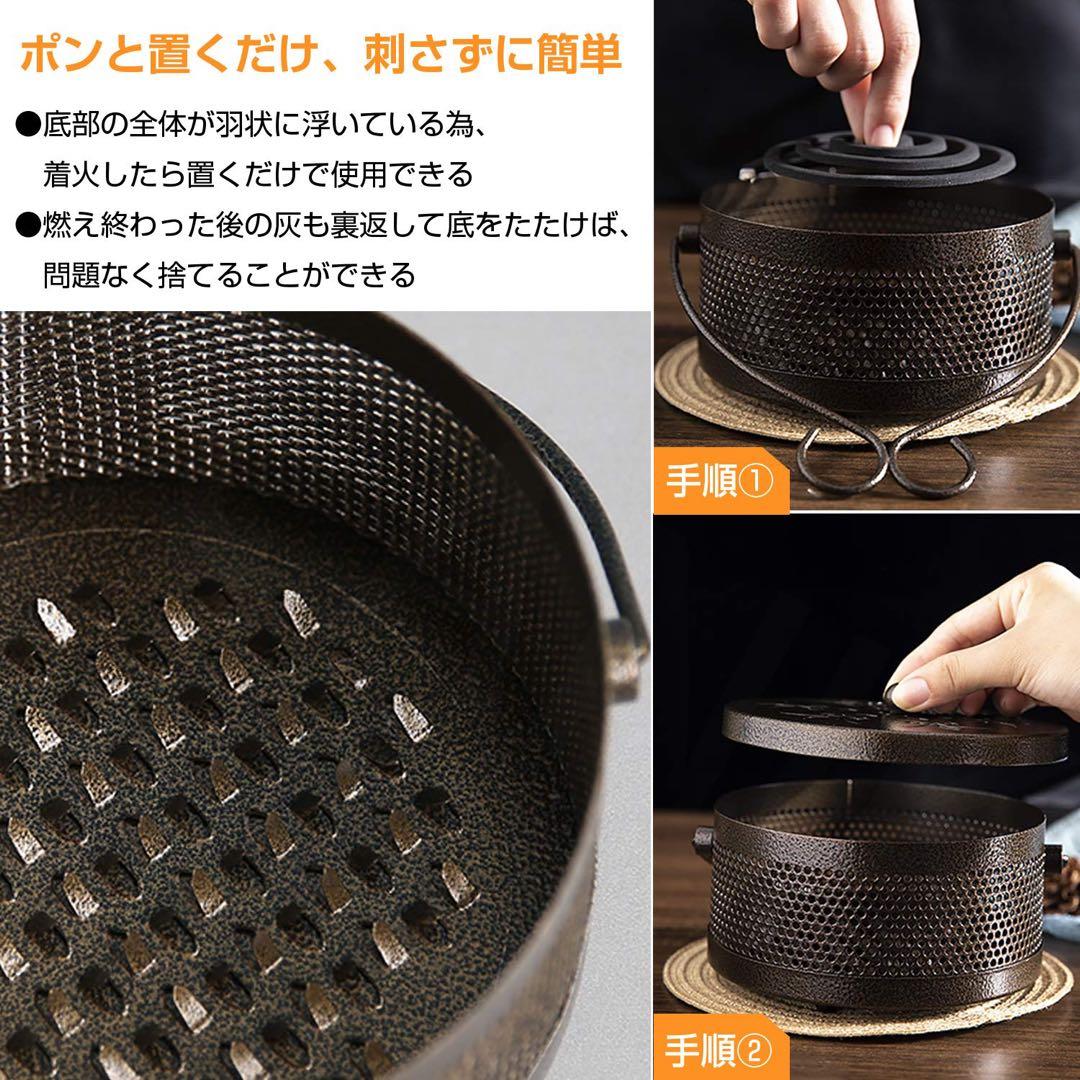 ポンと置くだけ、刺さずに簡単

●底部の全体が羽状に浮いている為、着火したら置くだけで使用できる

●燃え終わった後の灰も裏返して底をたたけば、問題なく捨てることができる

手順①

手順②