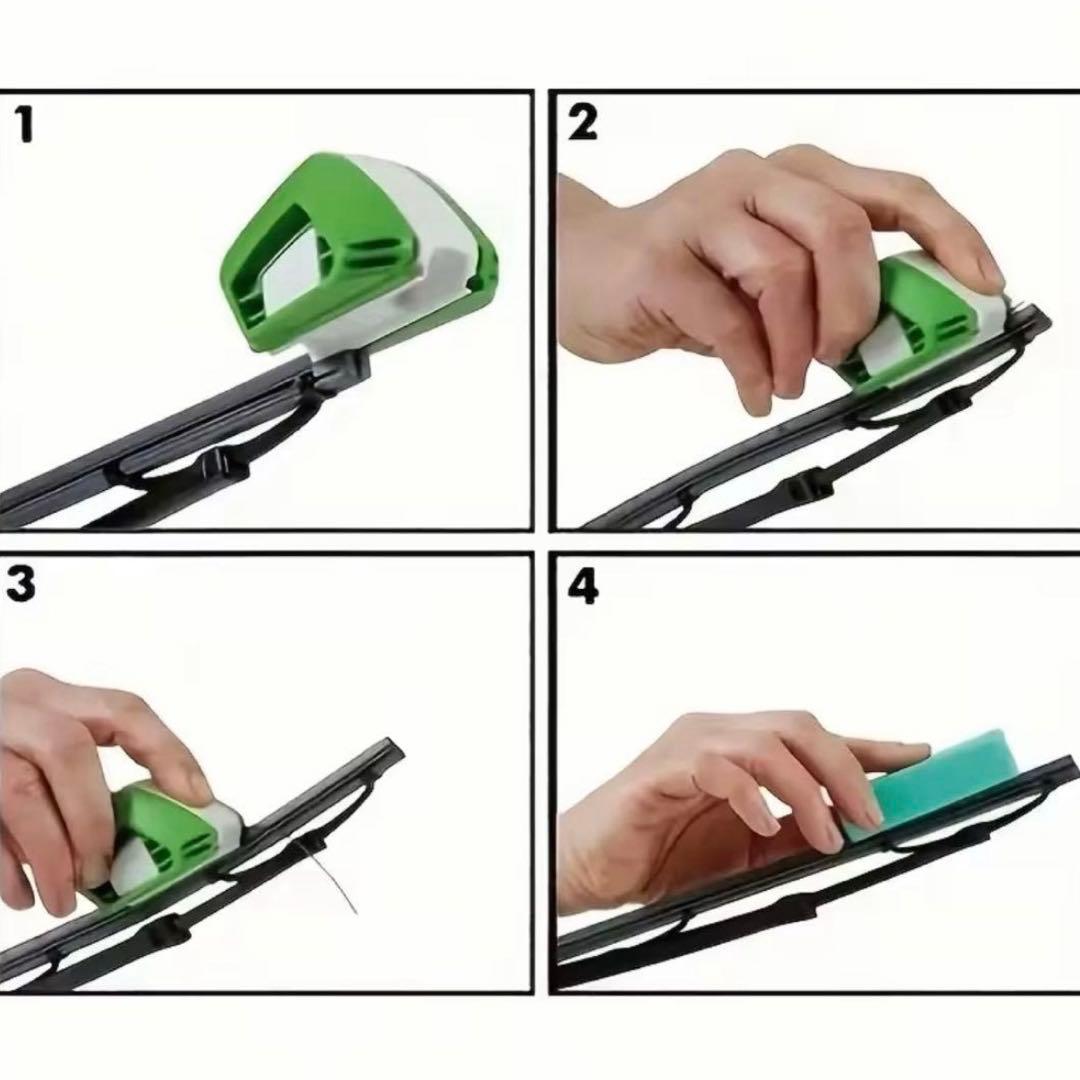 1

2

3

4