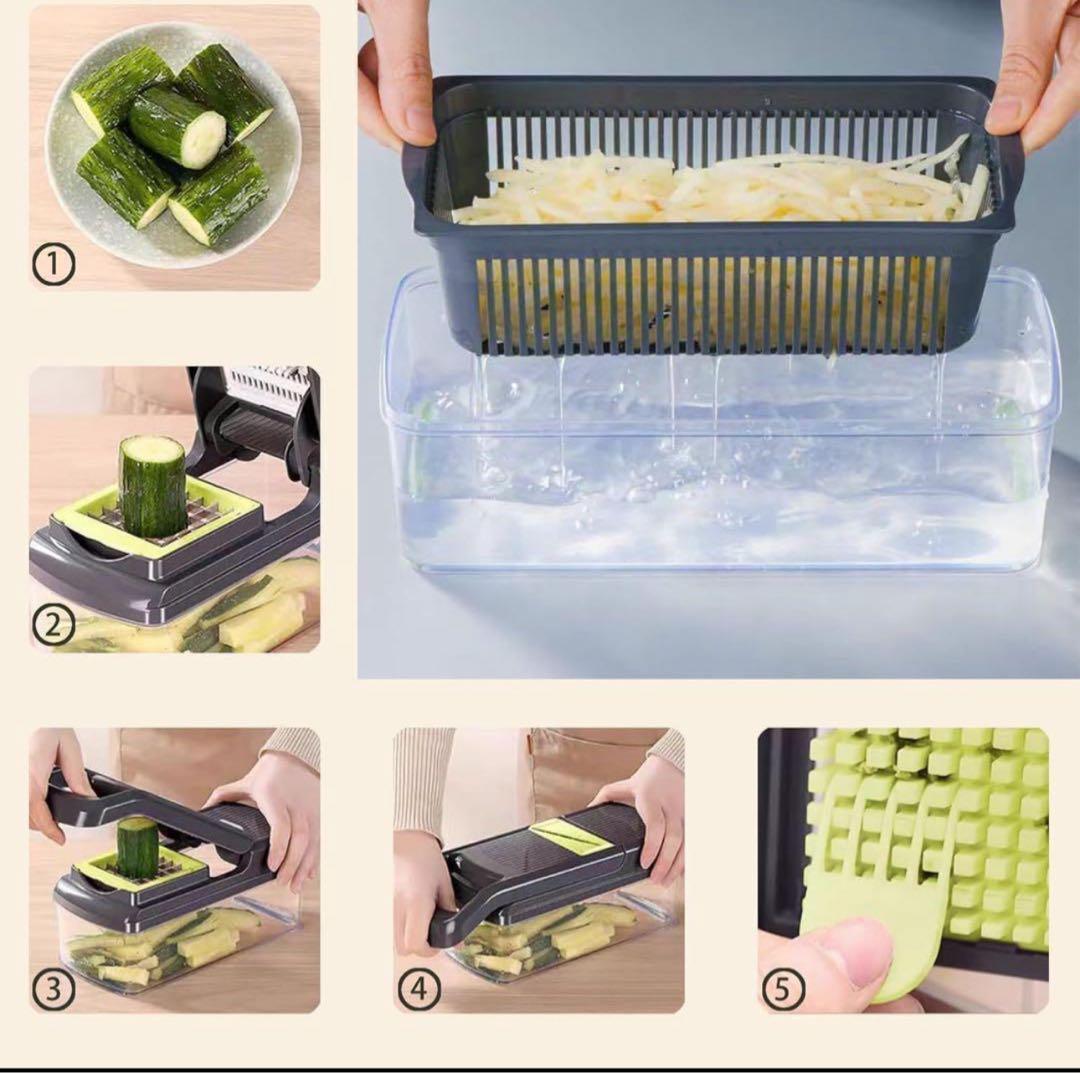 ①

②

③

④

⑤