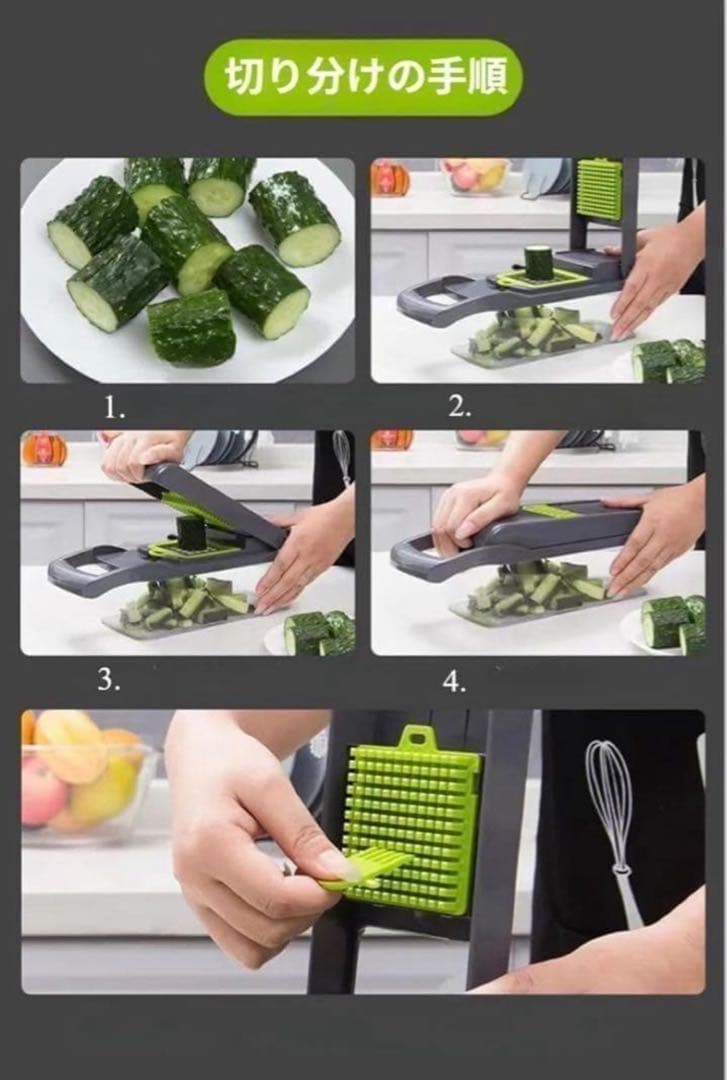 切り分けの手順

1.

2.

3.

4.