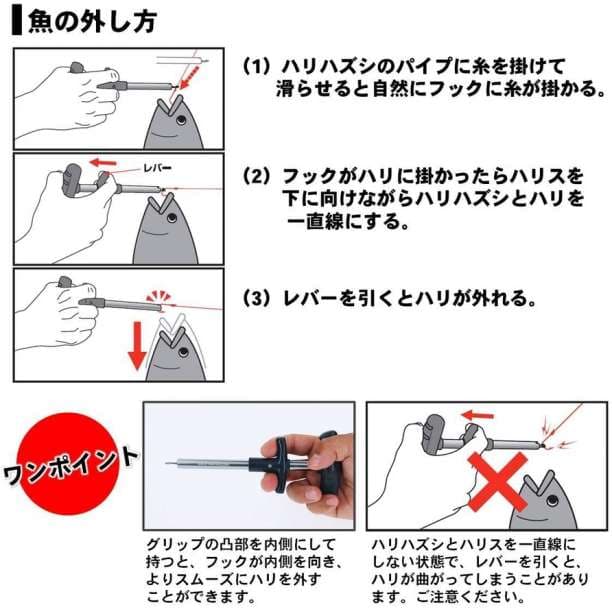 魚の外し方

(1) ハリハズシのパイプに糸を掛けて滑らせると自然にフックに糸が掛かる。

レバー

(2) フックがハリに掛かったらハリスを下に向けながらハリハズシとハリを一直線にする。

(3) レバーを引くとハリが外れる。

ワンポイント

グリップの凸部を内側にして持つと、フックが内側を向き、よりスムーズにハリを外すことができます。

ハリハズシとハリスを一直線にしない状態で、レバーを引くと、ハリが曲がってしまうことがあります。ご注意ください。