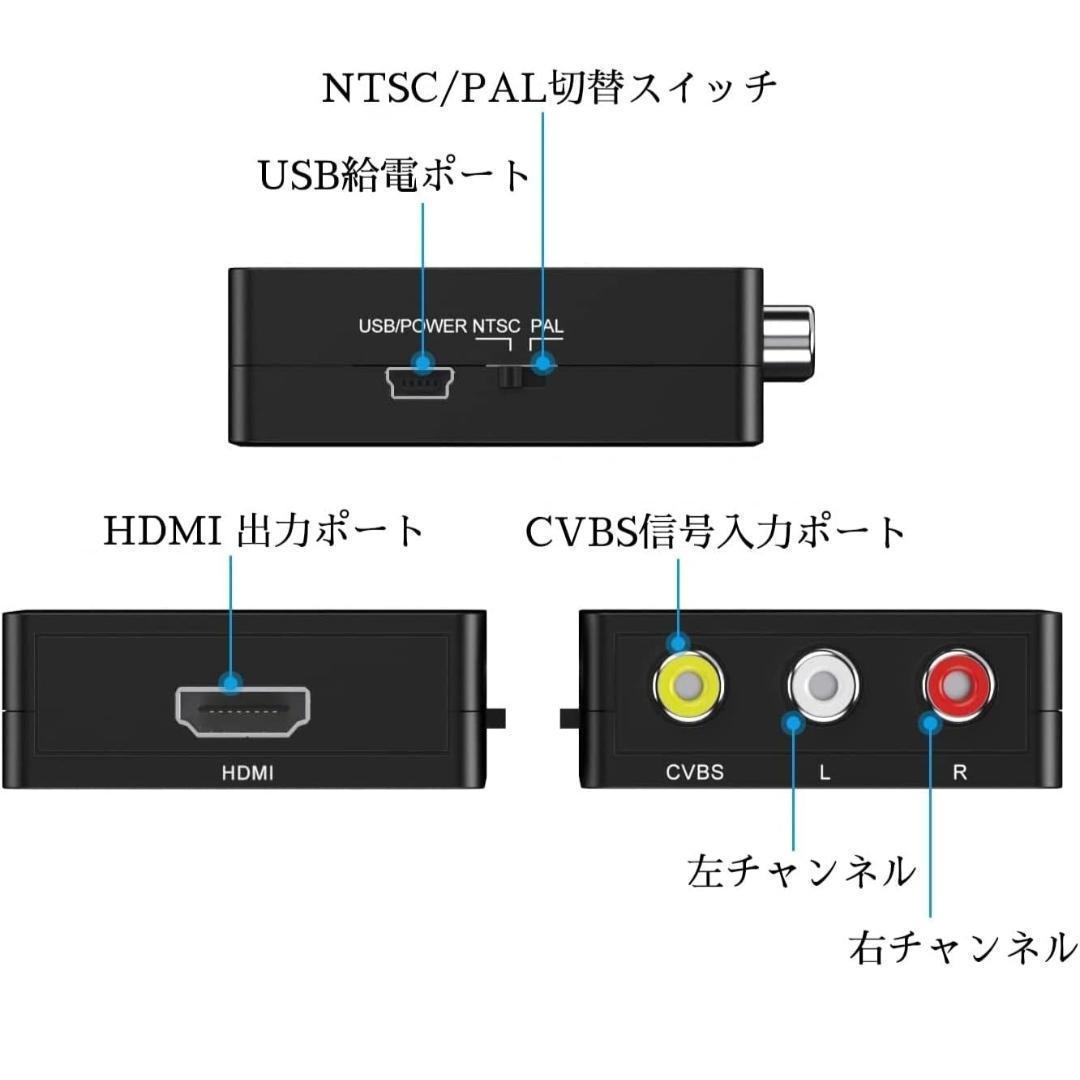 NTSC/PAL切替スイッチ

USB給電ポート

USB/POWER NTSC PAL

HDMI 出力ポート

CVBS信号入力ポート

HDMI

CVBS L R

左チャンネル

右チャンネル