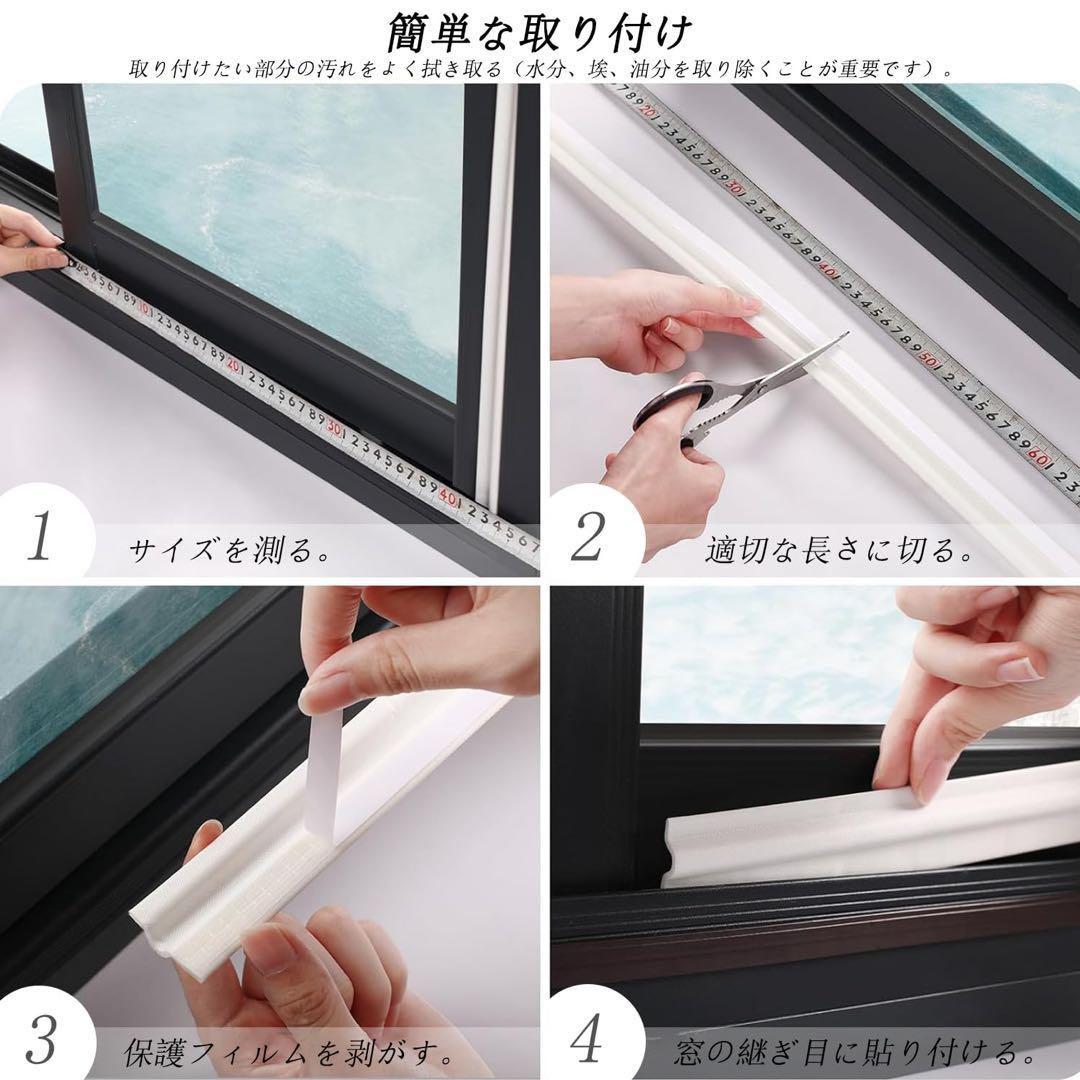 簡単な取り付け

取り付けたい部分の汚れをよく拭き取る（水分、埃、油分を取り除くことが重要です）。

1 サイズを測る。

2 適切な長さに切る。

3 保護フィルムを剥がす。

4 窓の継ぎ目に貼り付ける。