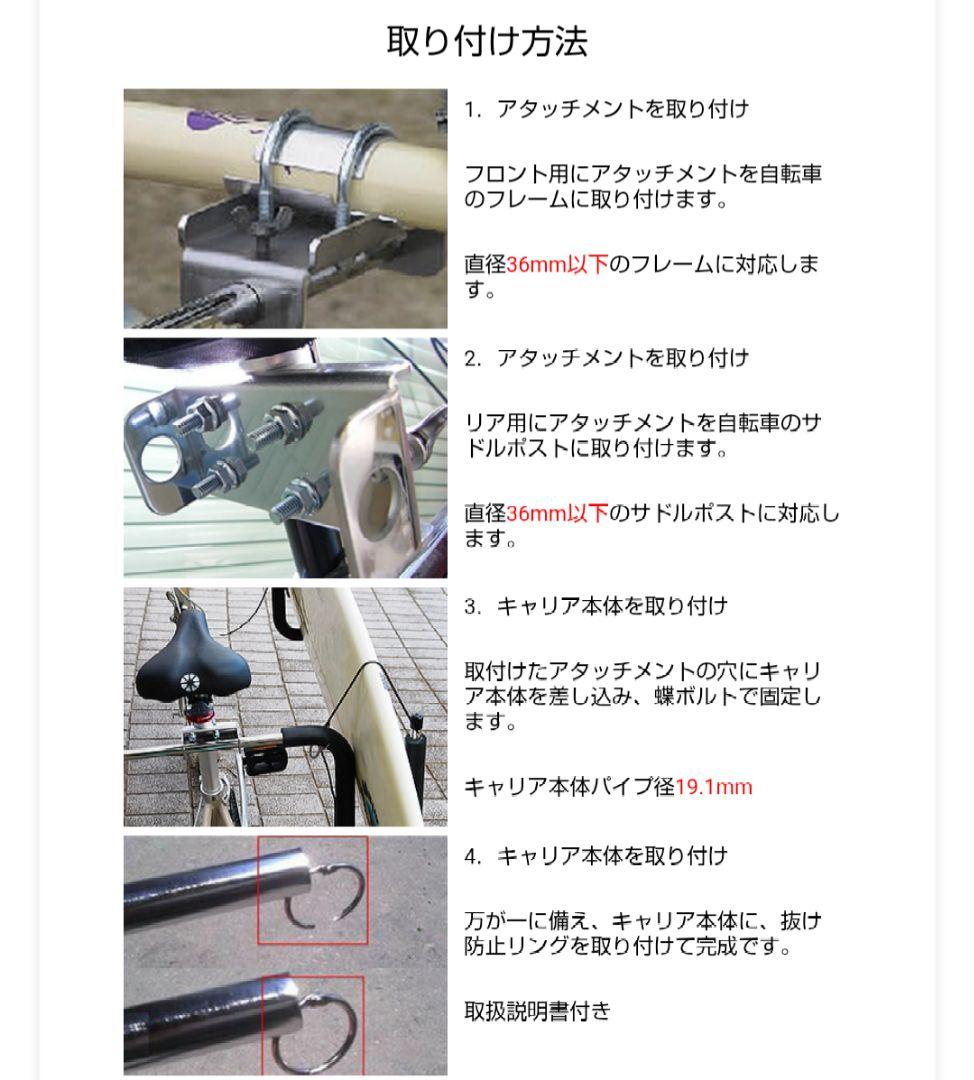 取り付け方法

1. アタッチメントを取り付け

フロント用にアタッチメントを自転車のフレームに取り付けます。

直径36mm以下のフレームに対応します。

2. アタッチメントを取り付け

リア用にアタッチメントを自転車のサドルポストに取り付けます。

直径36mm以下のサドルポストに対応します。

3. キャリア本体を取り付け

取付けたアタッチメントの穴にキャリア本体を差し込み、蝶ボルトで固定します。

キャリア本体パイプ径19.1mm

4. キャリア本体を取り付け

万が一に備え、キャリア本体に、抜け防止リングを取り付けて完成です。

取扱説明書付き