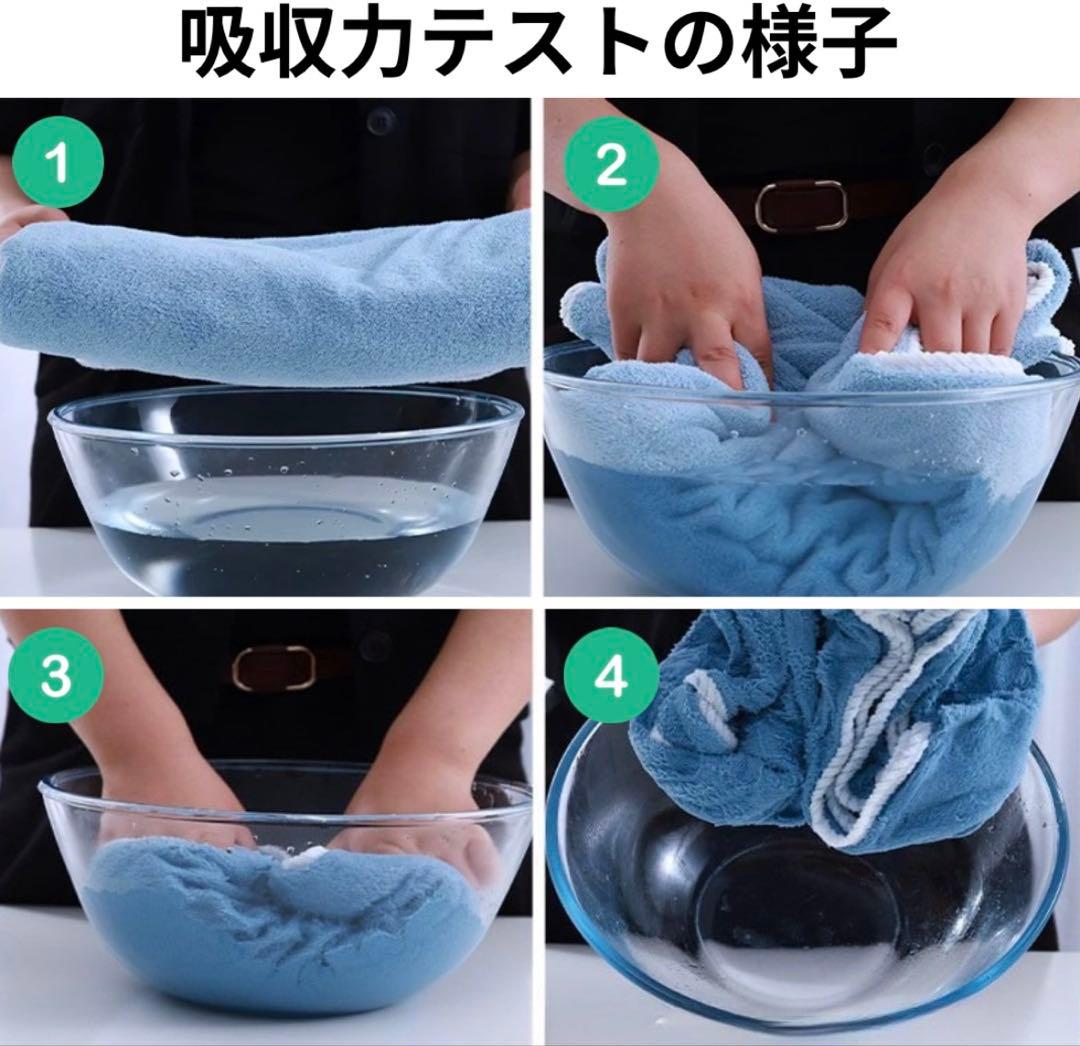 吸収力テストの様子

1

2

3

4