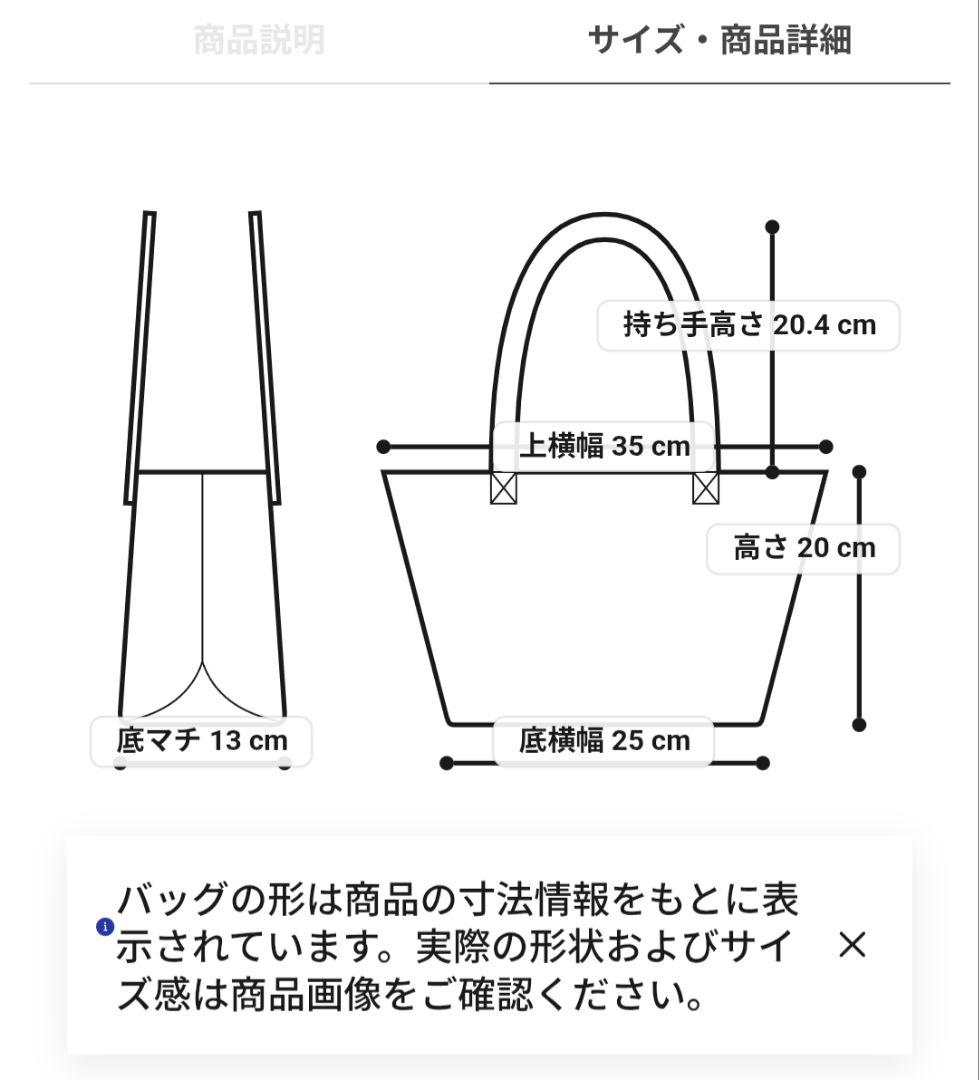 商品説明

サイズ・商品詳細

持ち手高さ 20.4 cm

上横幅 35 cm

高さ 20 cm

底マチ 13 cm

底横幅 25 cm

バッグの形は商品の寸法情報をもとに表示されています。実際の形状およびサイズ感は商品画像をご確認ください。

×