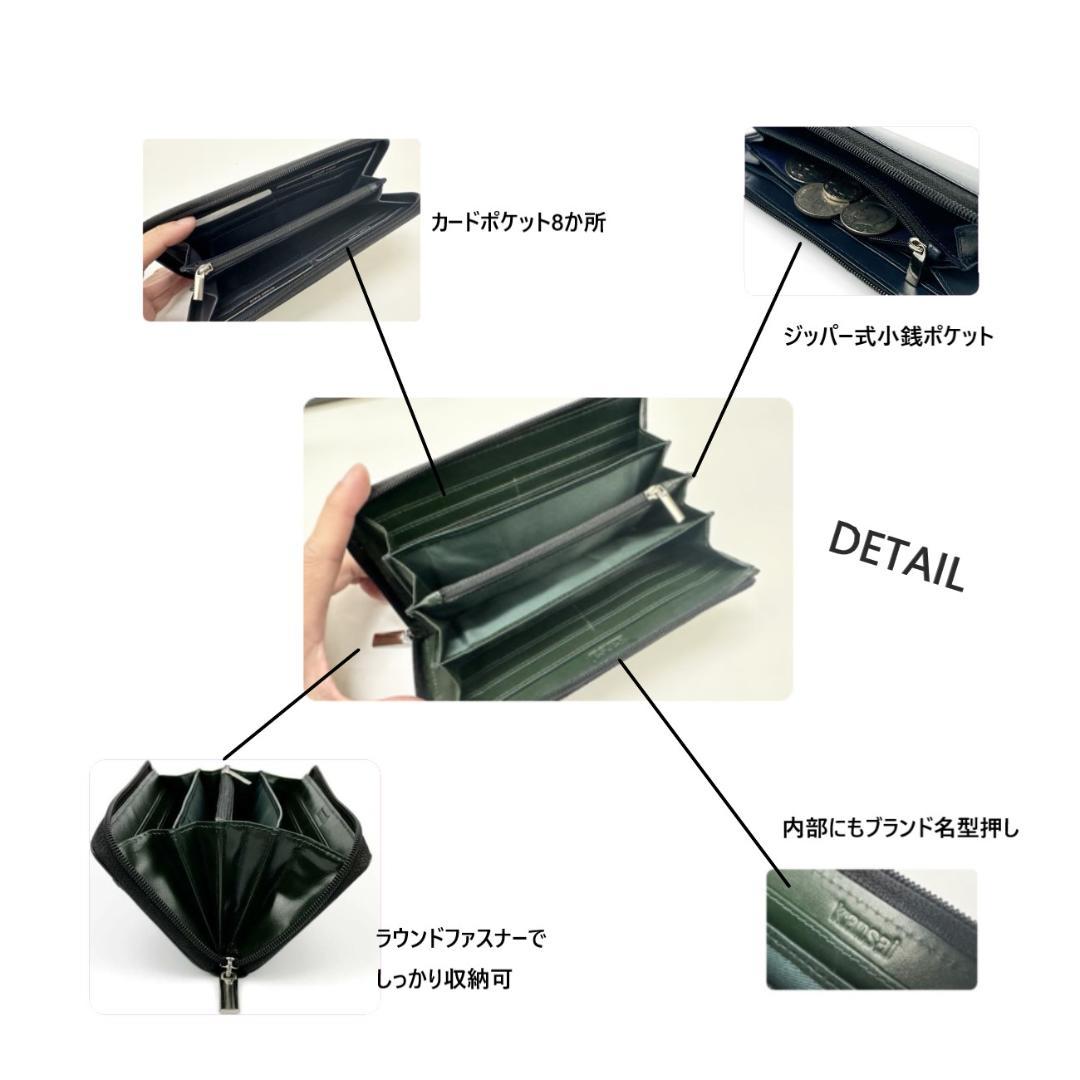 カードポケット8か所

ジッパー式小銭ポケット

DETAIL

内部にもブランド名型押し

kansai

ラウンドファスナーで
しっかり収納可