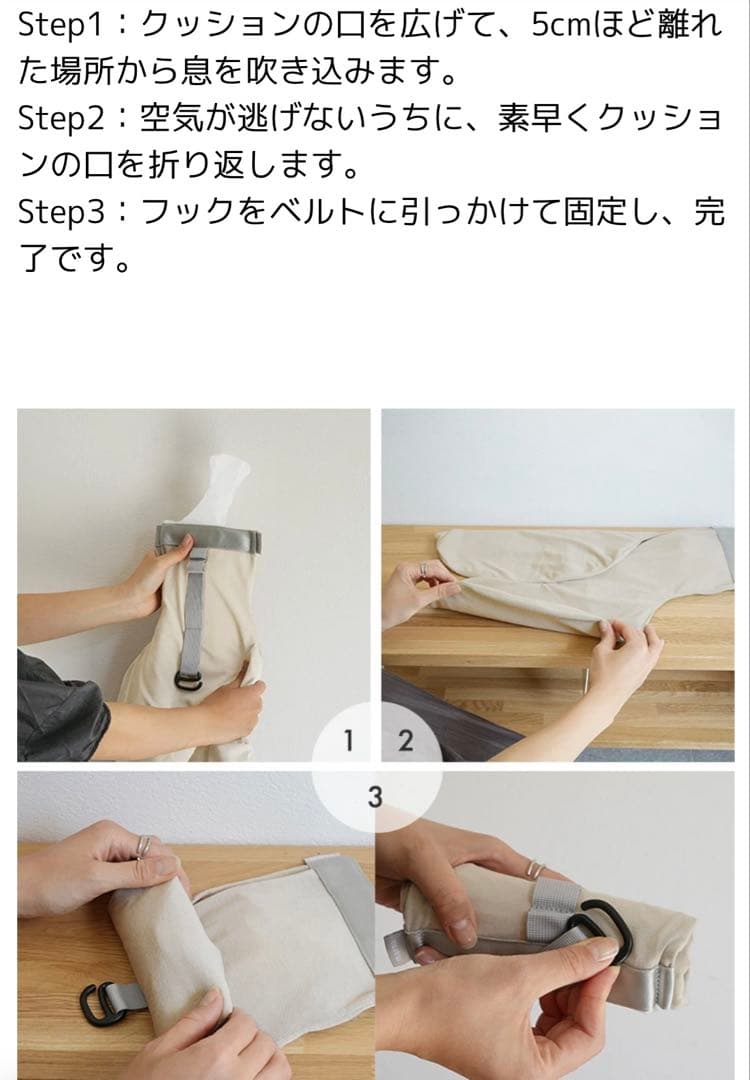 Step1：クッションの口を広げて、5cmほど離れた場所から息を吹き込みます。
Step2：空気が逃げないうちに、素早くクッションの口を折り返します。
Step3：フックをベルトに引っかけて固定し、完了です。

1 2
3