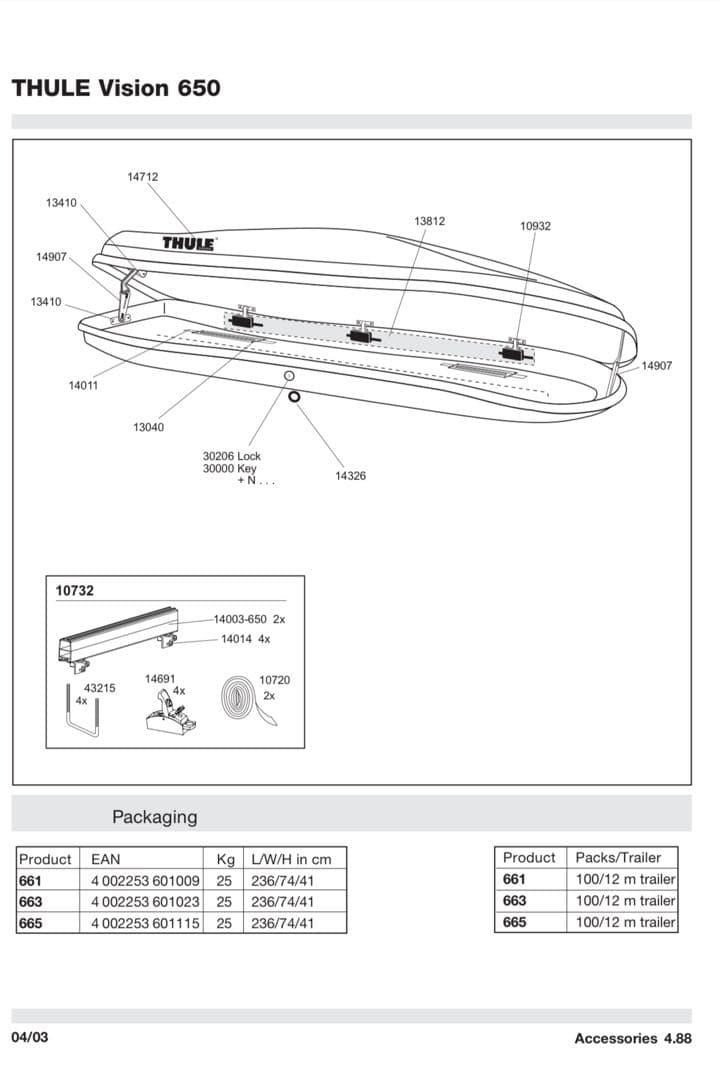 THULE Vision 650

14712
13410
14907
13410
THULE
13812
10932
14907
14011
13040
30206 Lock
30000 Key
+ N . . .
14326

10732
14003-650 2x
14014 4x
43215
4x
14691
4x
10720
2x

Packaging

| Product | EAN | Kg | L/W/H in cm |
|---|---|---|---|
| 661 | 4 002253 601009 | 25 | 236/74/41 |
| 663 | 4 002253 601023 | 25 | 236/74/41 |
| 665 | 4 002253 601115 | 25 | 236/74/41 |

| Product | Packs/Trailer |
|---|---|
| 661 | 100/12 m trailer |
| 663 | 100/12 m trailer |
| 665 | 100/12 m trailer |

04/03

Accessories 4.88