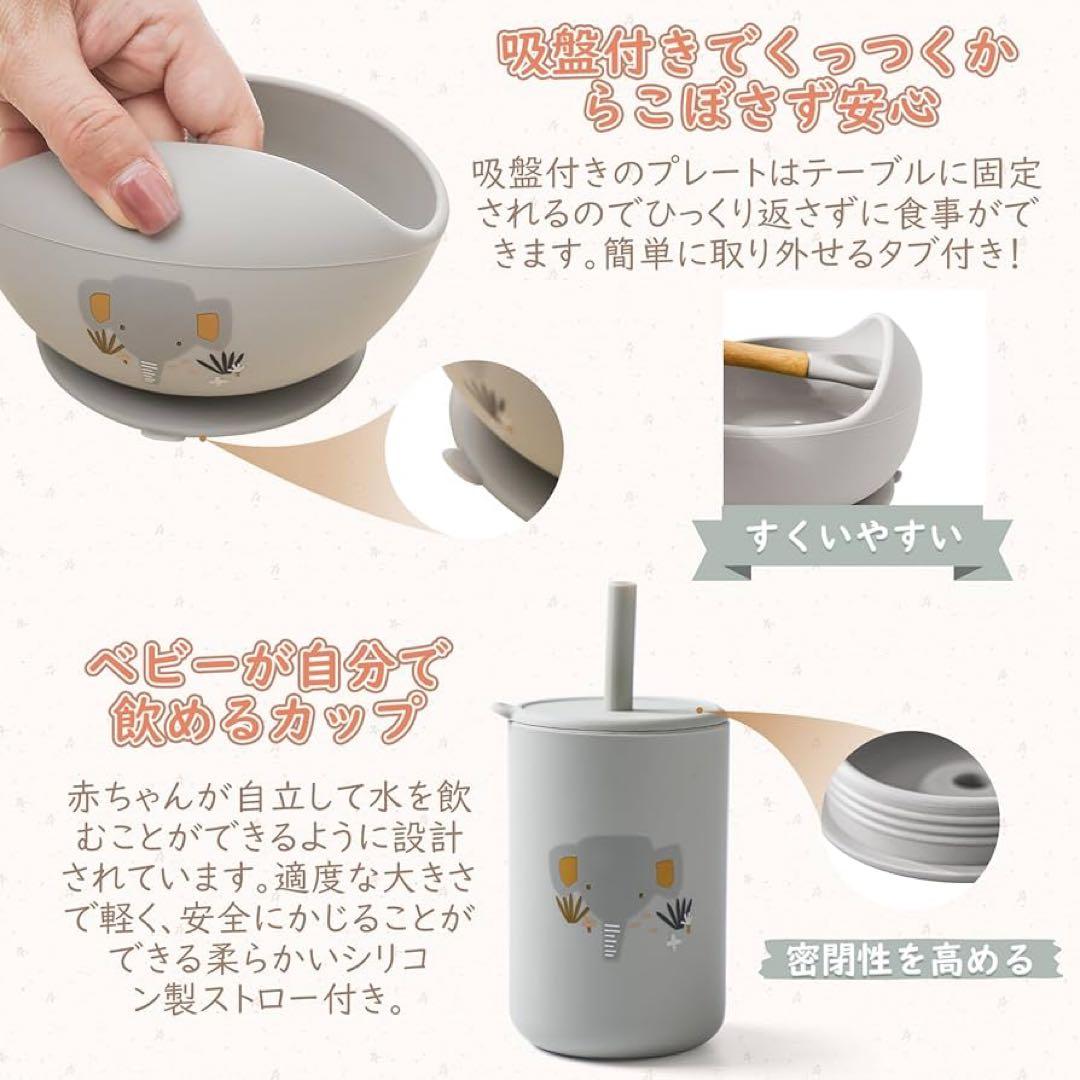 吸盤付きでくっつくからこぼさず安心

吸盤付きのプレートはテーブルに固定されるのでひっくり返さずに食事ができます。簡単に取り外せるタブ付き！

すくいやすい

ベビーが自分で飲めるカップ

赤ちゃんが自立して水を飲むことができるように設計されています。適度な大きさで軽く、安全にかじることができる柔らかいシリコン製ストロー付き。

密閉性を高める