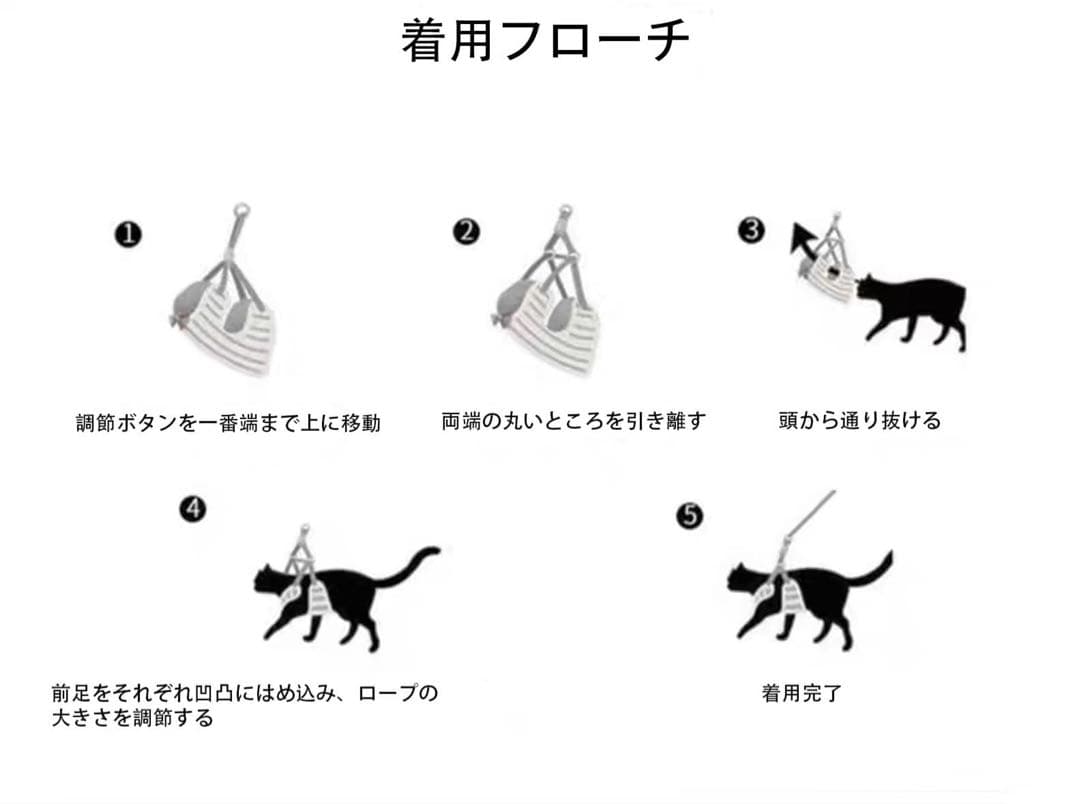 着用フローチ

❶

調節ボタンを一番端まで上に移動

❷

両端の丸いところを引き離す

❸

頭から通り抜ける

❹

前足をそれぞれ凹凸にはめ込み、ロープの大きさを調節する

❺

着用完了