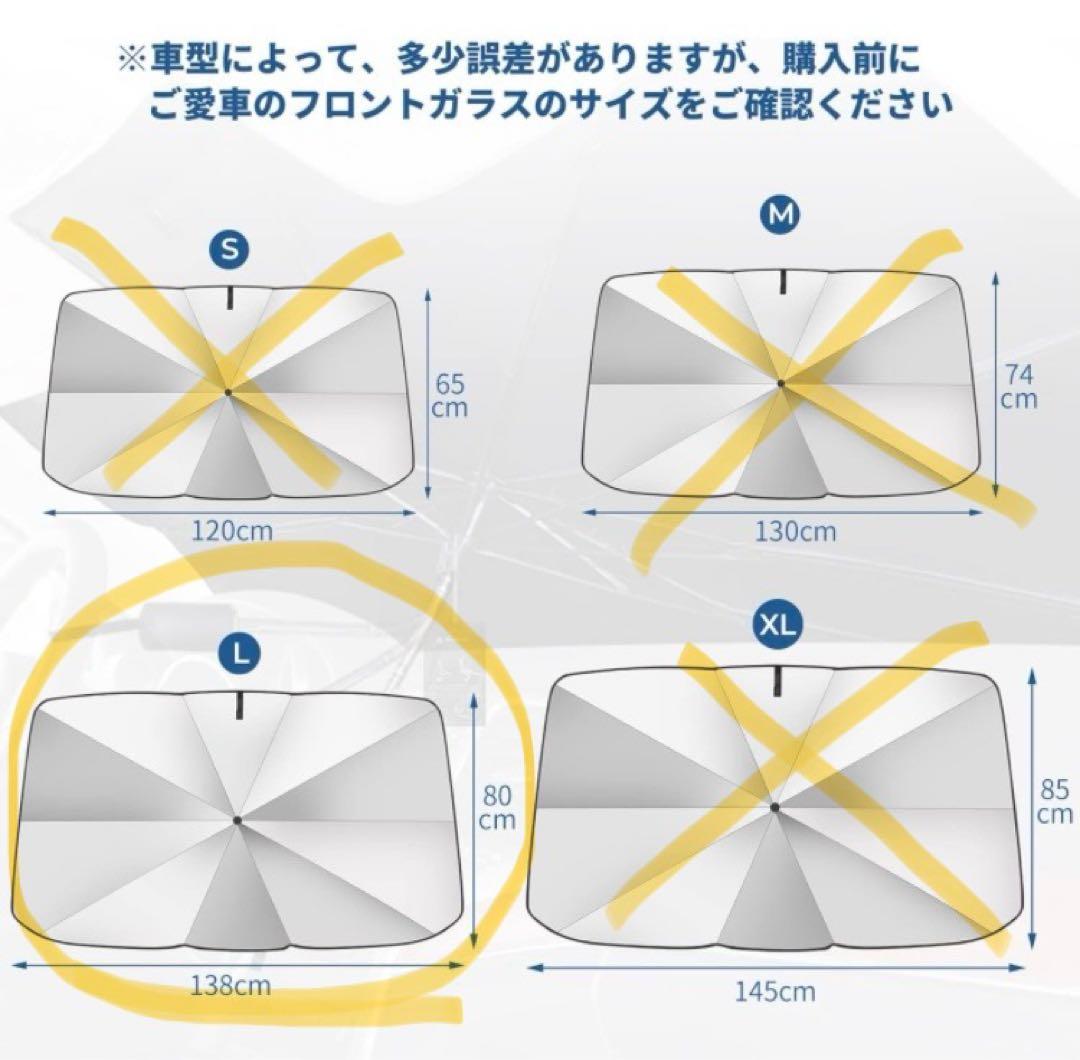 ※車型によって、多少誤差がありますが、購入前に
ご愛車のフロントガラスのサイズをご確認ください

S

65
cm

120cm

M

74
cm

130cm

L

80
cm

138cm

XL

85
cm

145cm