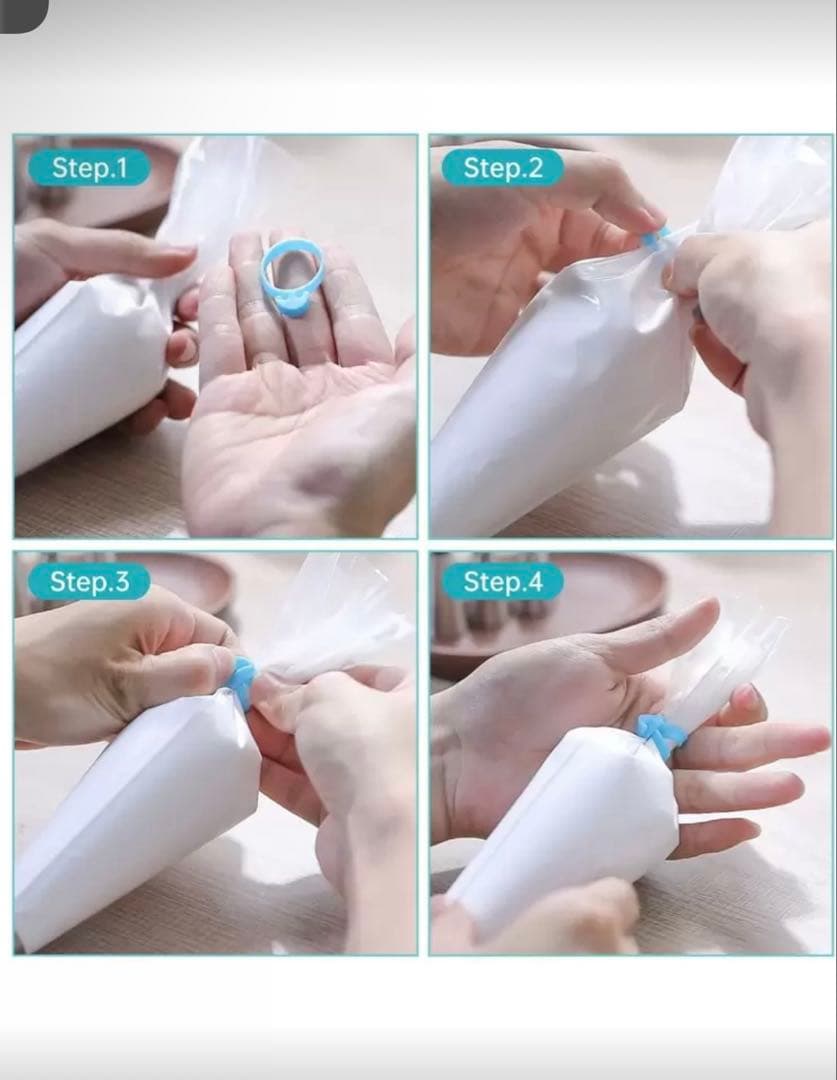 Step.1

Step.2

Step.3

Step.4