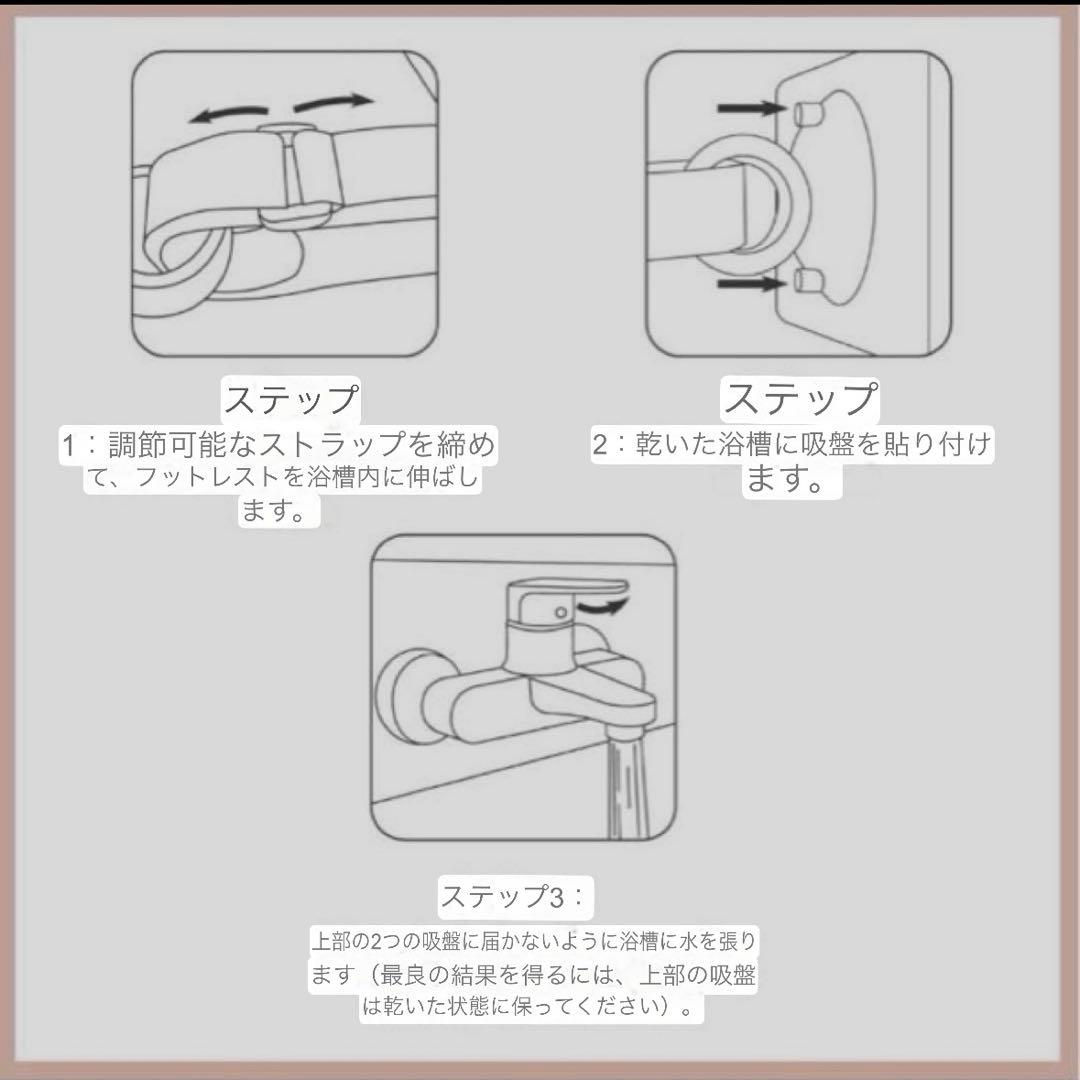 ステップ
1：調節可能なストラップを締めて、フットレストを浴槽内に伸ばします。

ステップ
2：乾いた浴槽に吸盤を貼り付けます。

ステップ3：
上部の2つの吸盤に届かないように浴槽に水を張ります（最良の結果を得るには、上部の吸盤は乾いた状態に保ってください）。