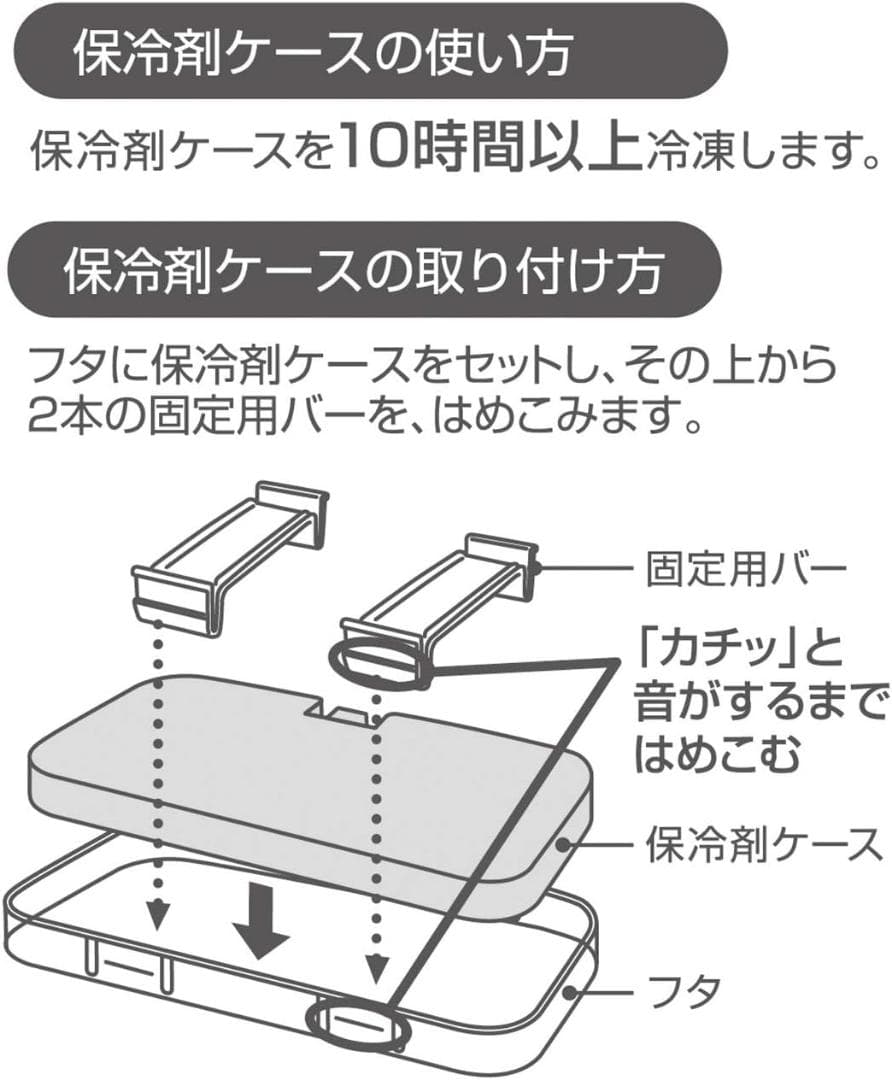 保冷剤ケースの使い方

保冷剤ケースを10時間以上冷凍します。

保冷剤ケースの取り付け方

フタに保冷剤ケースをセットし、その上から2本の固定用バーを、はめこみます。

固定用バー

「カチッ」と音がするまではめこむ

保冷剤ケース

フタ