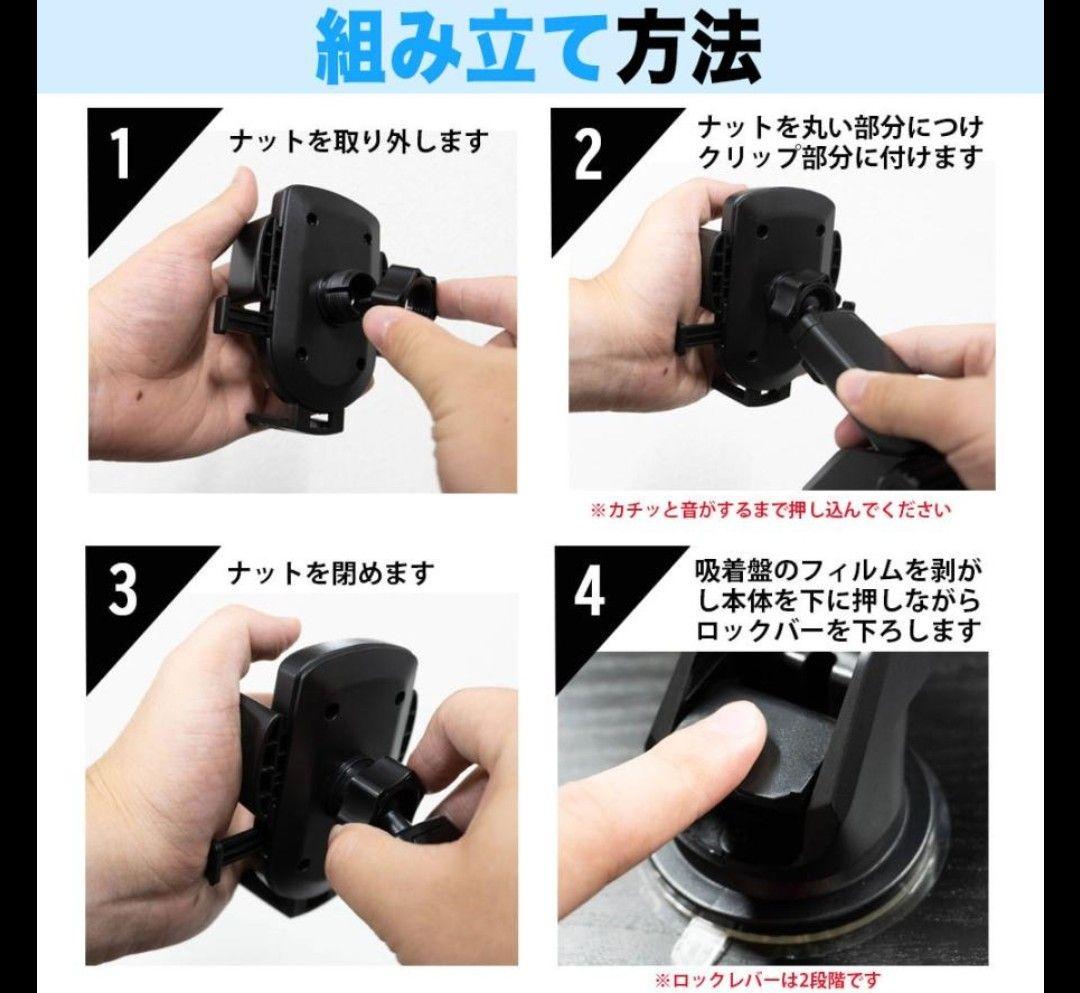 組み立て方法

1
ナットを取り外します

2
ナットを丸い部分につけクリップ部分に付けます

※カチッと音がするまで押し込んでください

3
ナットを閉めます

4
吸着盤のフィルムを剥がし本体を下に押しながらロックバーを下ろします

※ロックレバーは2段階です