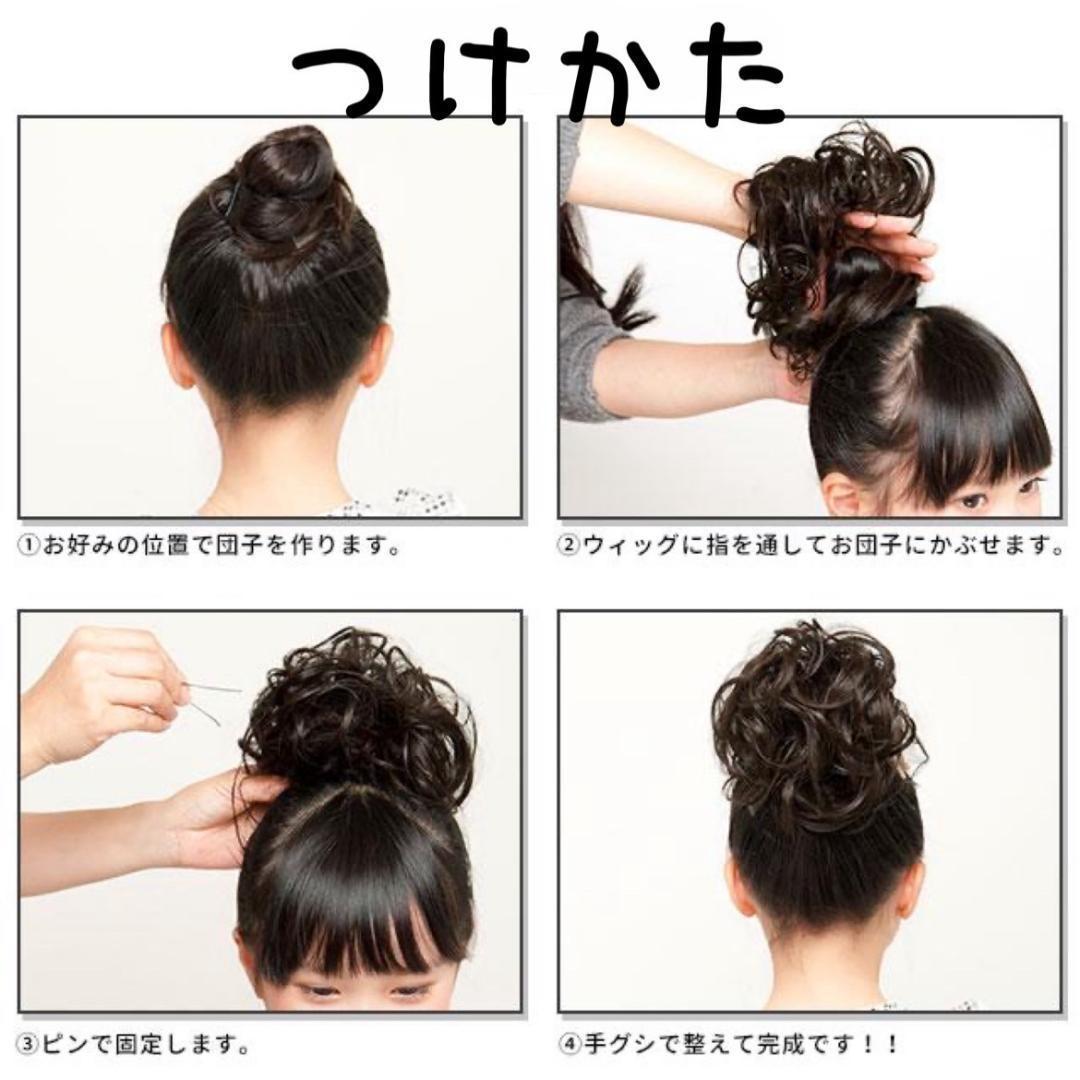 つけかた

①お好みの位置で団子を作ります。

②ウィッグに指を通してお団子にかぶせます。

③ピンで固定します。

④手グシで整えて完成です！！