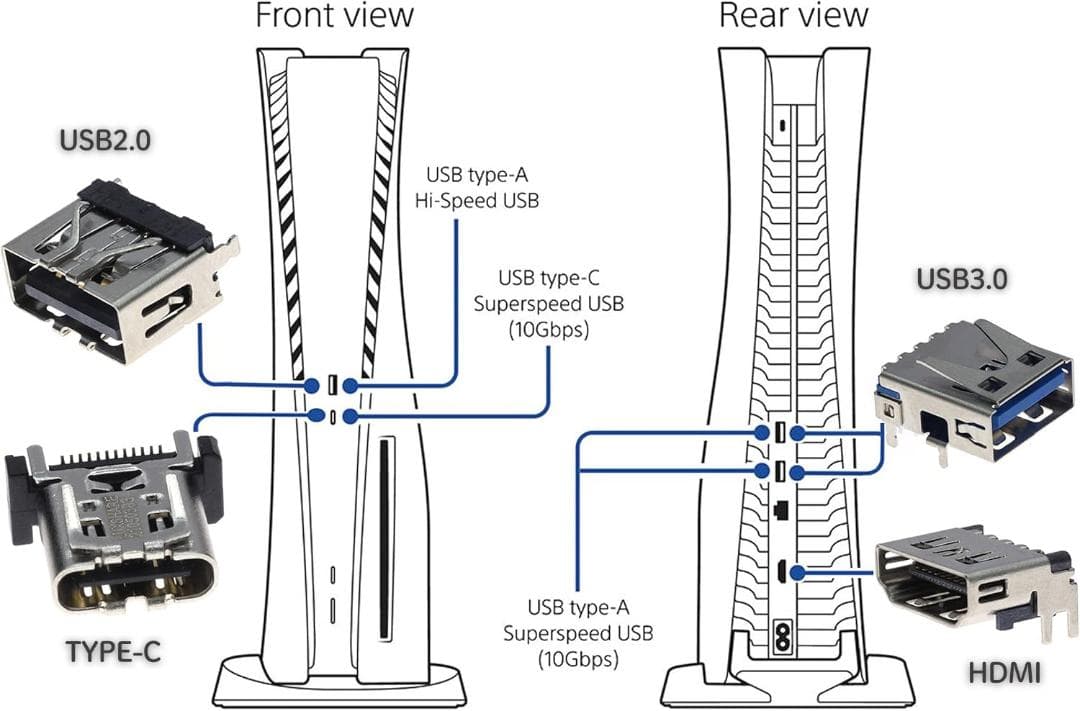 Front view

Rear view

USB2.0

USB type-A
Hi-Speed USB

USB type-C
Superspeed USB
(10Gbps)

USB3.0

TYPE-C

USB type-A
Superspeed USB
(10Gbps)

HDMI