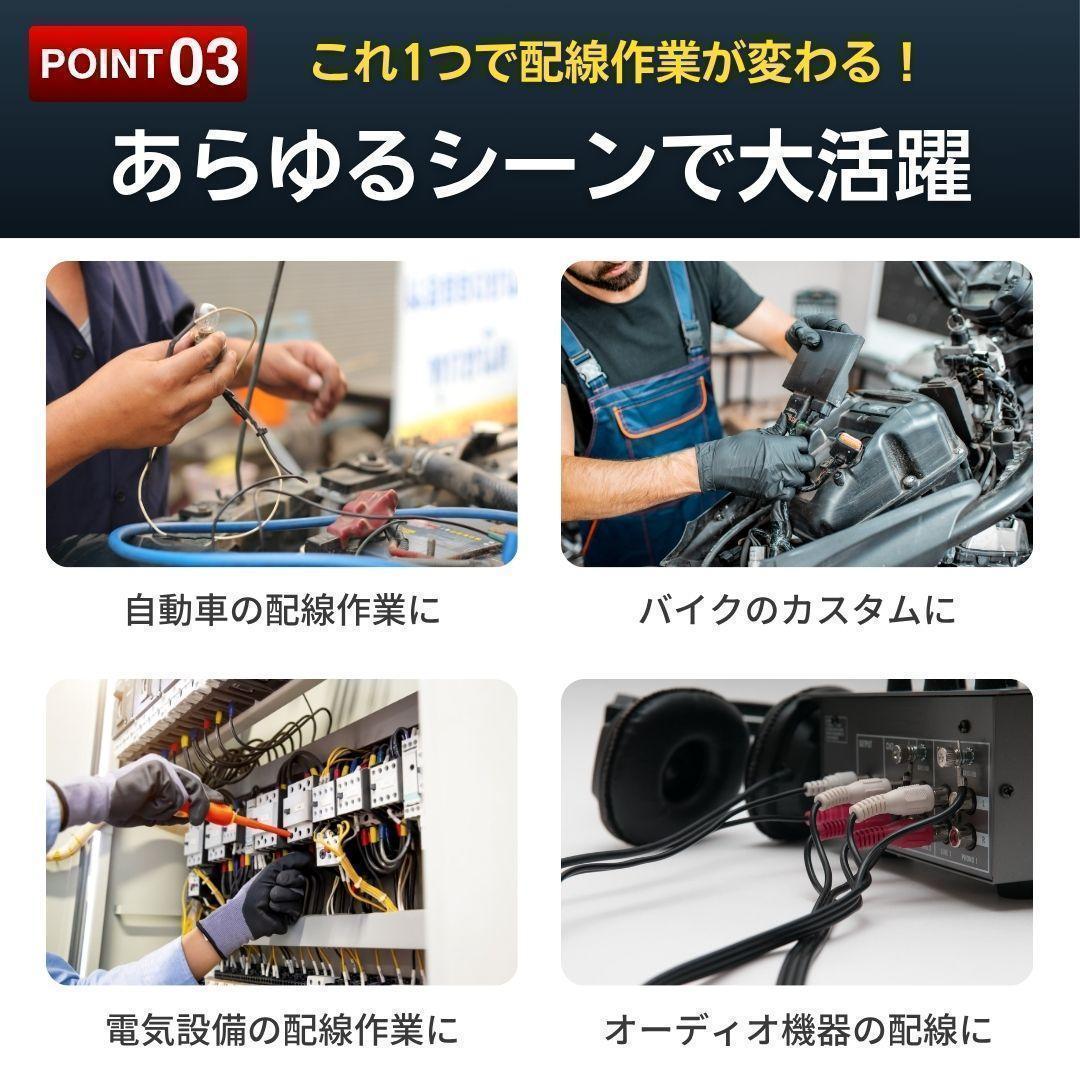 POINT 03

これ1つで配線作業が変わる！

あらゆるシーンで大活躍

自動車の配線作業に

バイクのカスタムに

電気設備の配線作業に

オーディオ機器の配線に