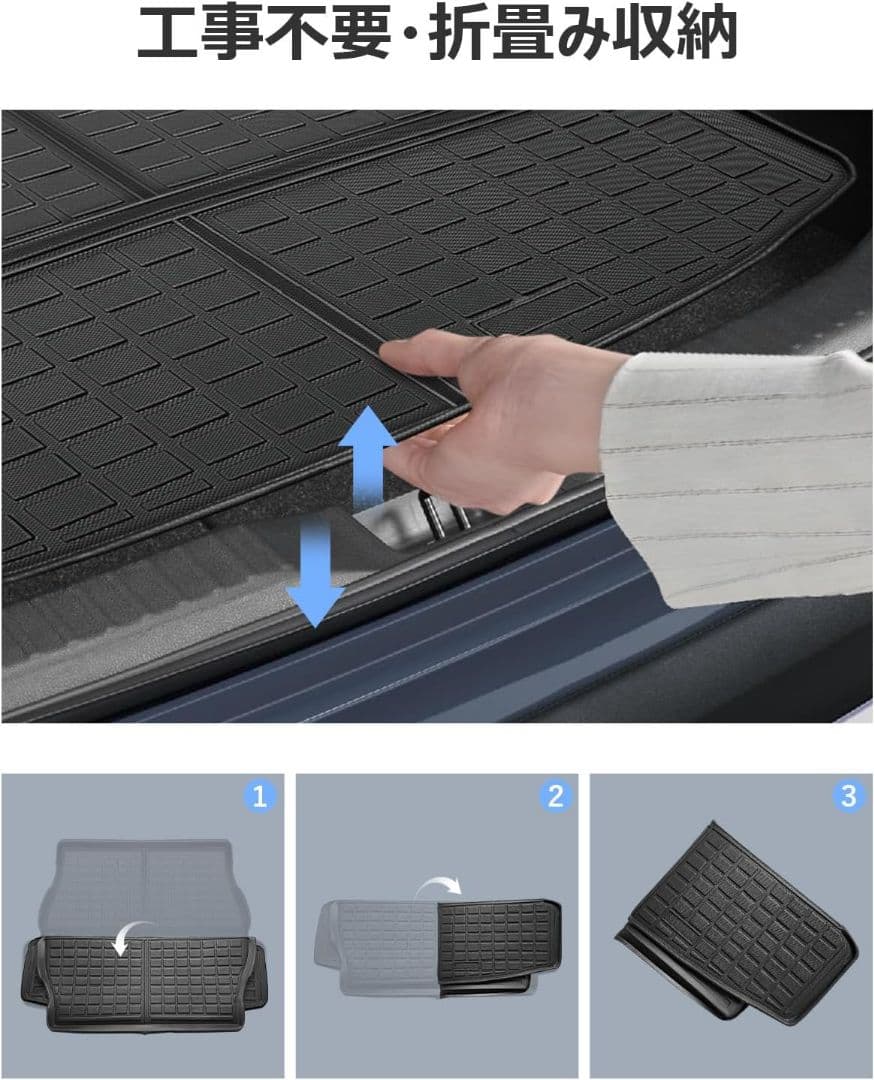 工事不要・折畳み収納

1

2

3