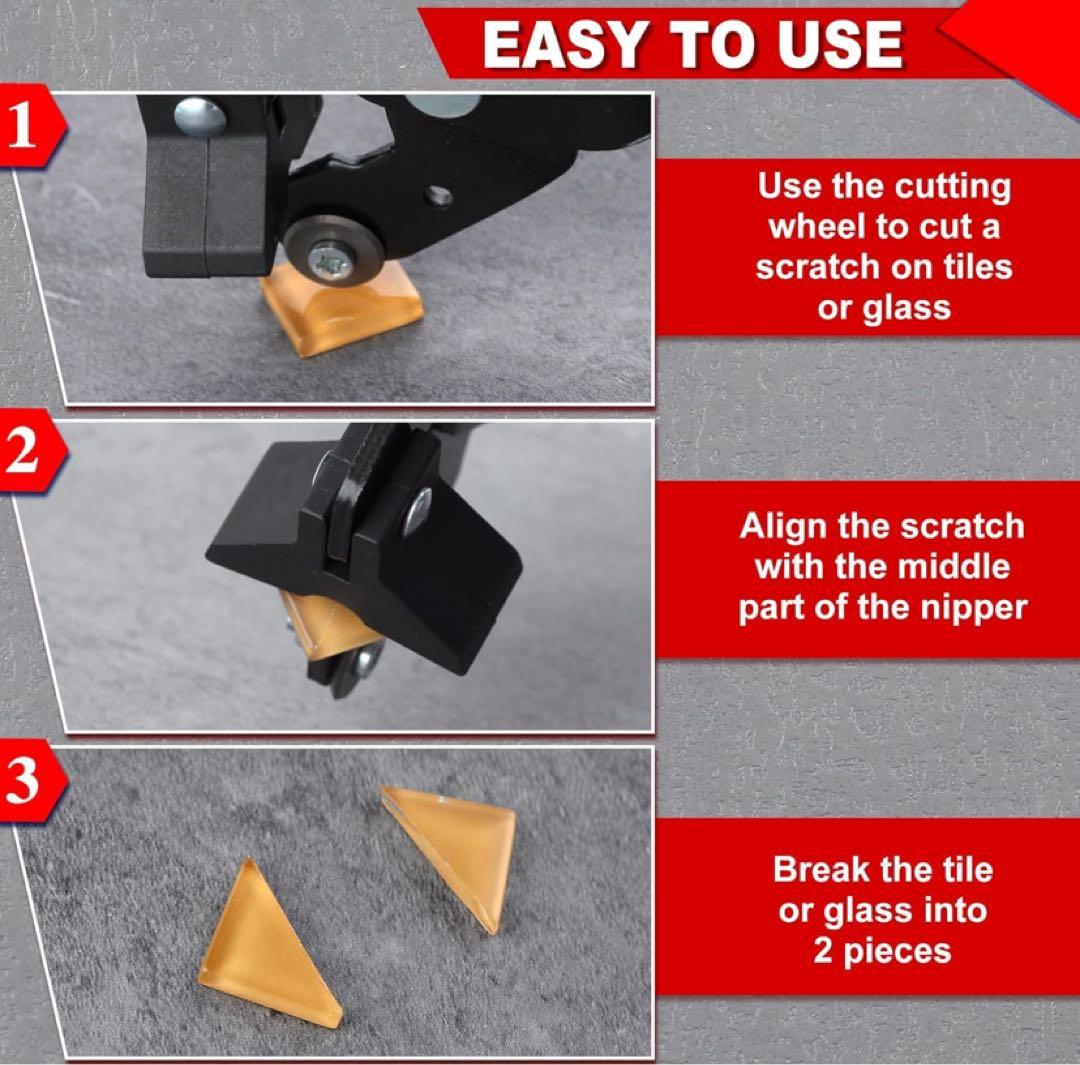 EASY TO USE

1

Use the cutting wheel to cut a scratch on tiles or glass

2

Align the scratch with the middle part of the nipper

3

Break the tile or glass into 2 pieces