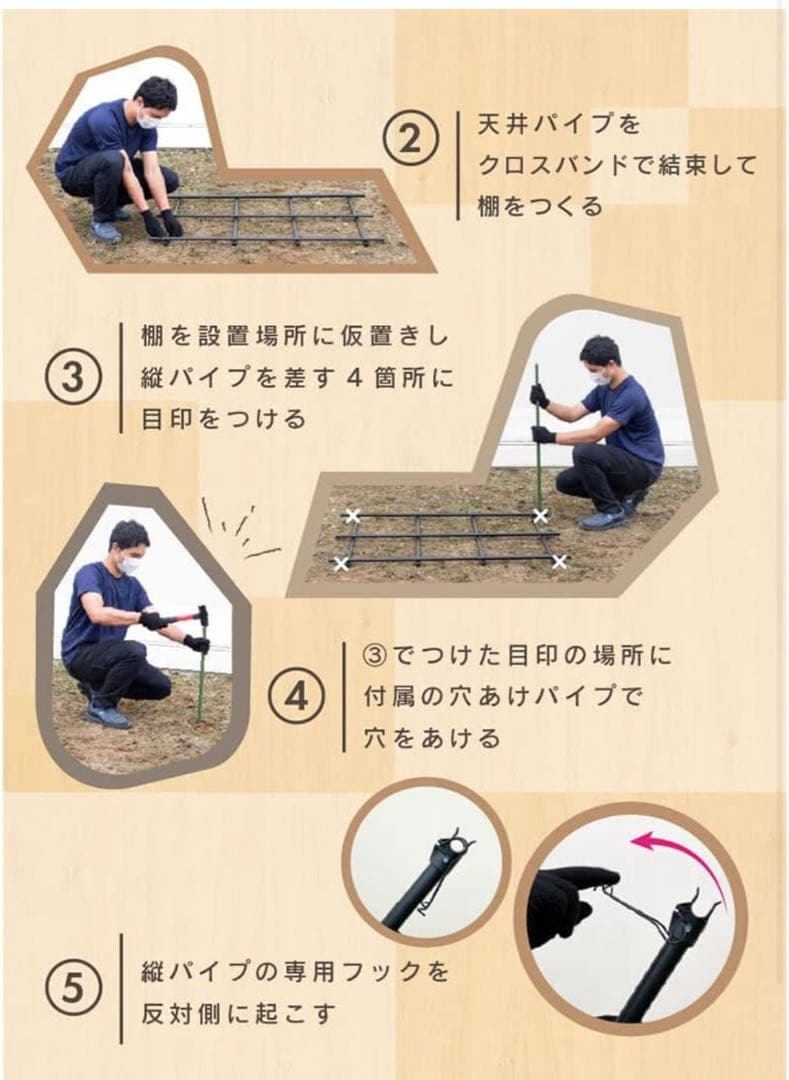 ②
天井パイプを
クロスバンドで結束して
棚をつくる

③
棚を設置場所に仮置きし
縦パイプを差す４箇所に
目印をつける

④
③でつけた目印の場所に
付属の穴あけパイプで
穴をあける

⑤
縦パイプの専用フックを
反対側に起こす