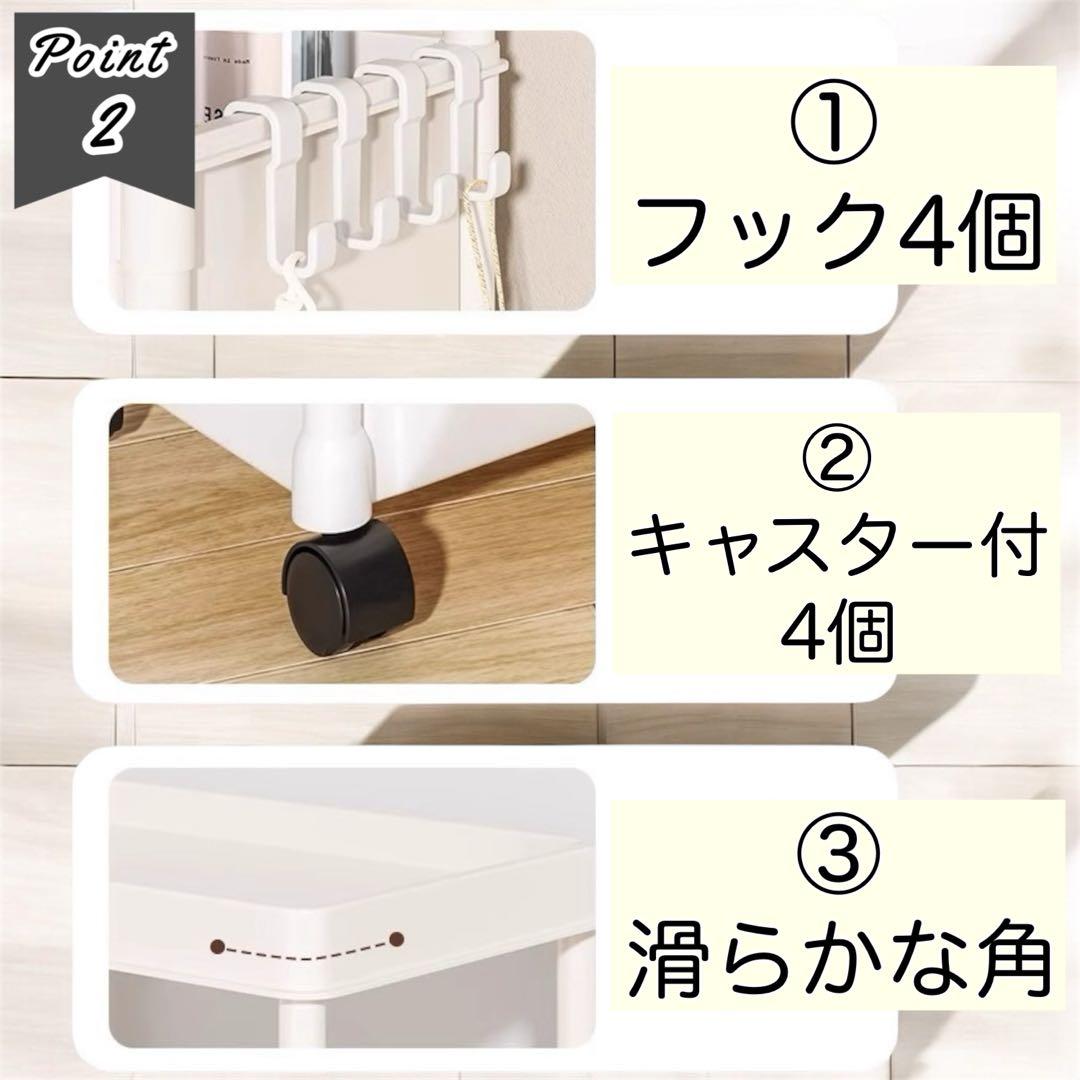 Point 2

①
フック4個

②
キャスター付
4個

③
滑らかな角