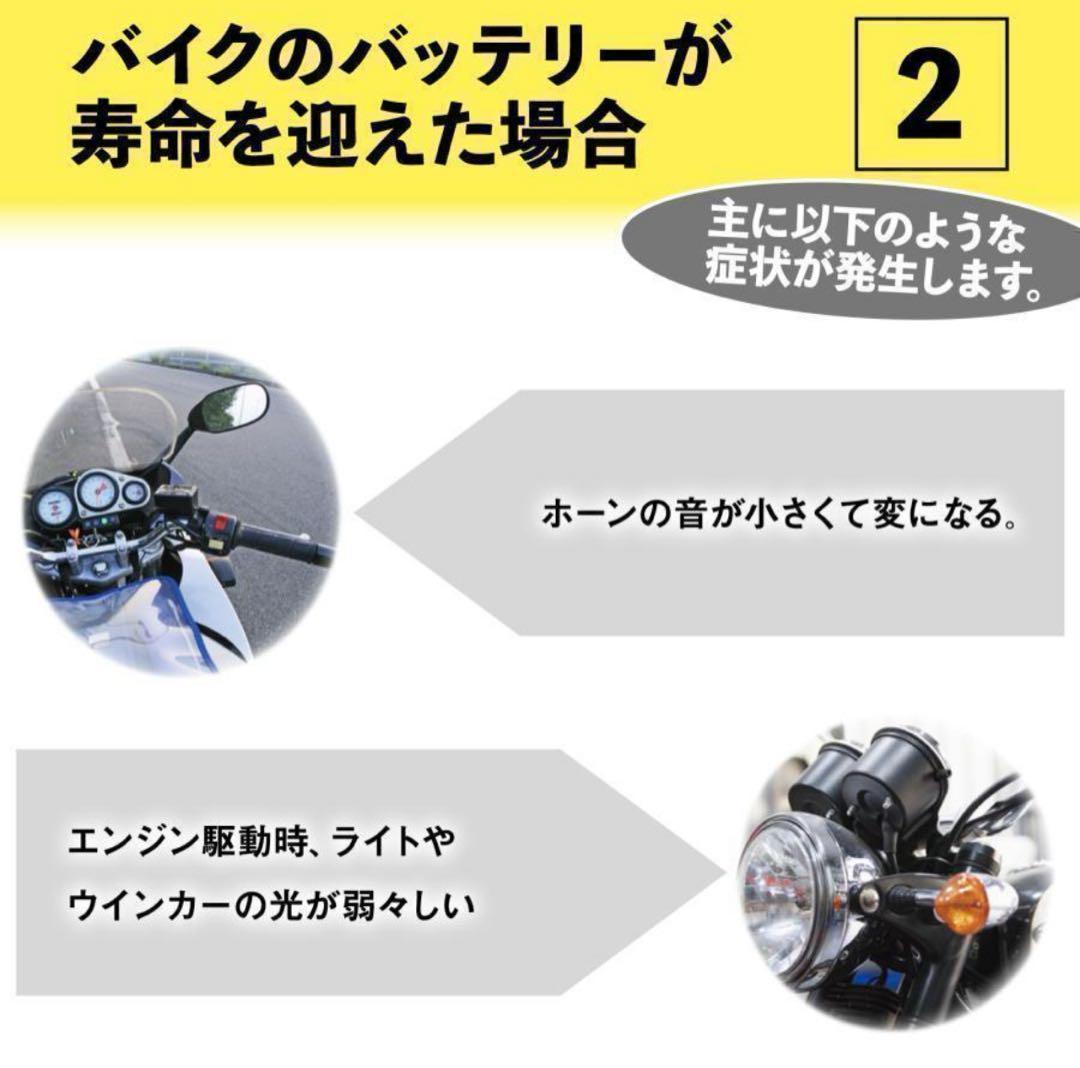 バイクのバッテリーが寿命を迎えた場合

2

主に以下のような症状が発生します。

ホーンの音が小さくて変になる。

エンジン駆動時、ライトやウインカーの光が弱々しい