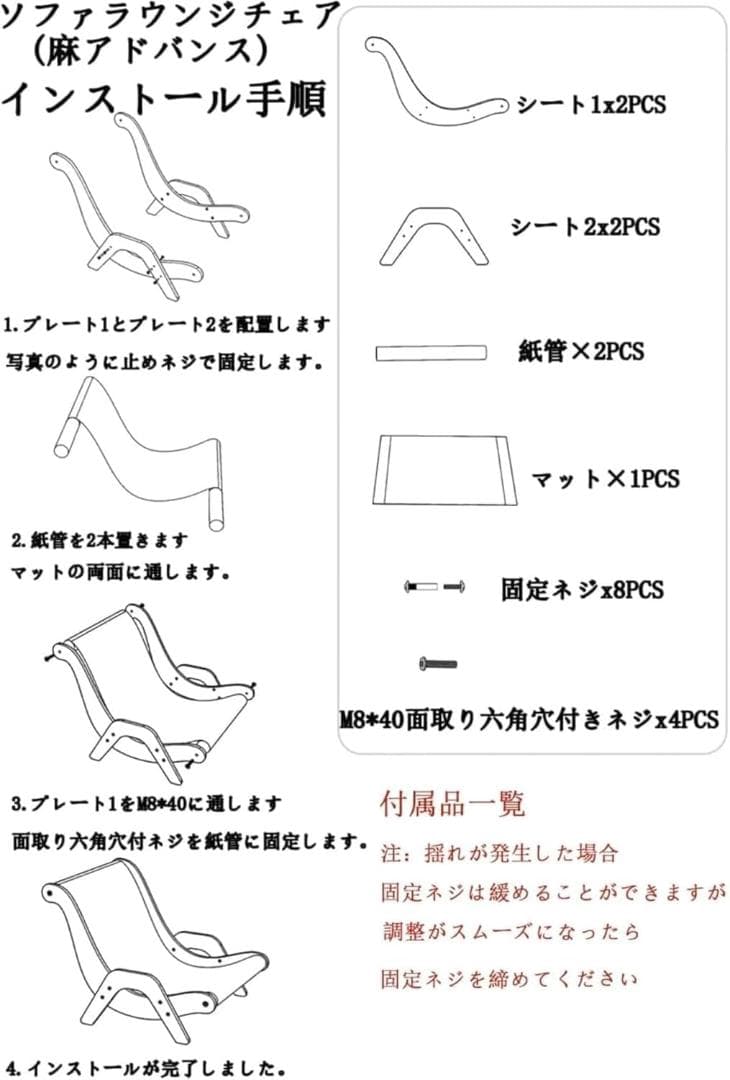 ソファラウンジチェア
（麻アドバンス）
インストール手順

1.プレート1とプレート2を配置します
写真のように止めネジで固定します。

2.紙管を2本置きます
マットの両面に通します。

3.プレート1をM8*40に通します
面取り六角穴付ネジを紙管に固定します。

4.インストールが完了しました。

シート1x2PCS

シート2x2PCS

紙管×2PCS

マット×1PCS

固定ネジx8PCS

M8*40面取り六角穴付きネジx4PCS

付属品一覧

注：揺れが発生した場合
固定ネジは緩めることができますが
調整がスムーズになったら
固定ネジを締めてください