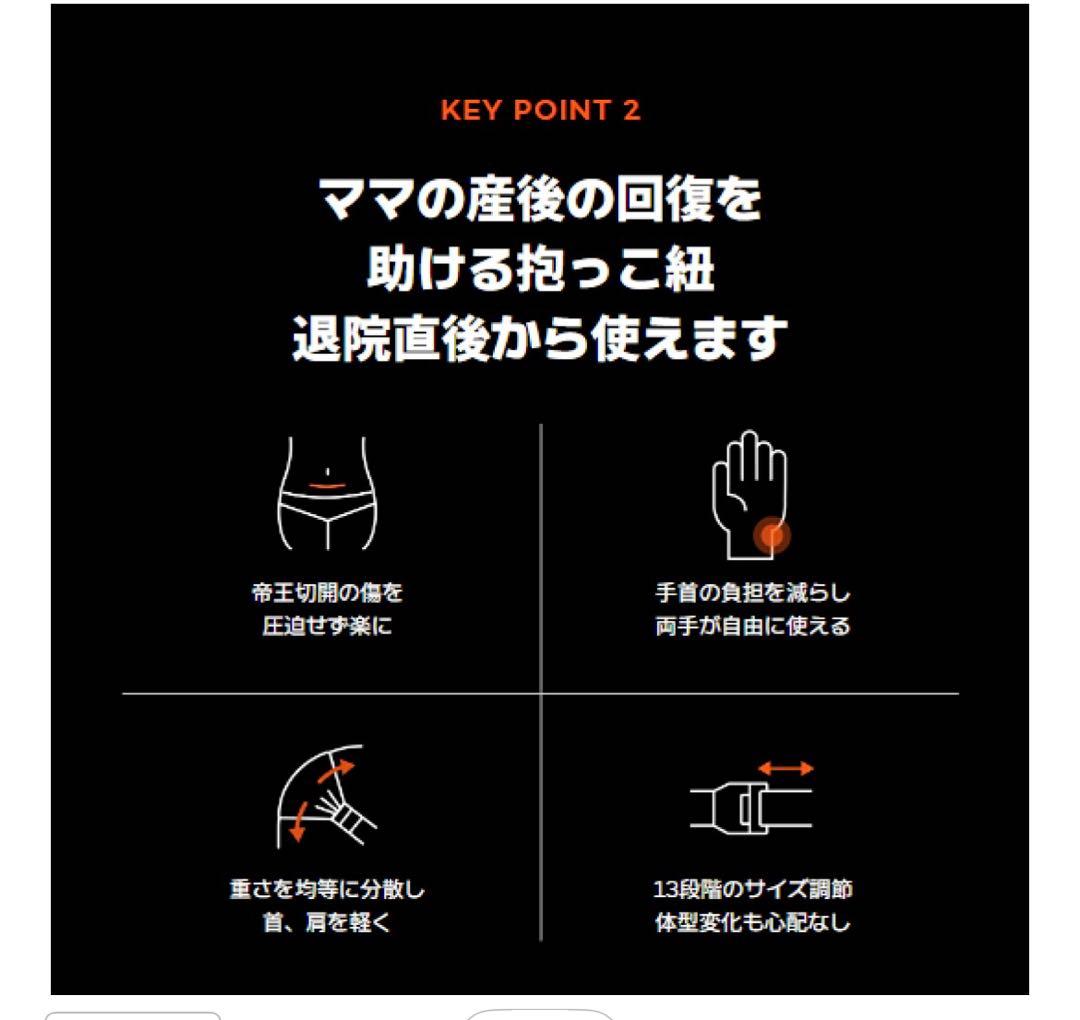 KEY POINT 2

ママの産後の回復を
助ける抱っこ紐
退院直後から使えます

帝王切開の傷を
圧迫せず楽に

手首の負担を減らし
両手が自由に使える

重さを均等に分散し
首、肩を軽く

13段階のサイズ調節
体型変化も心配なし