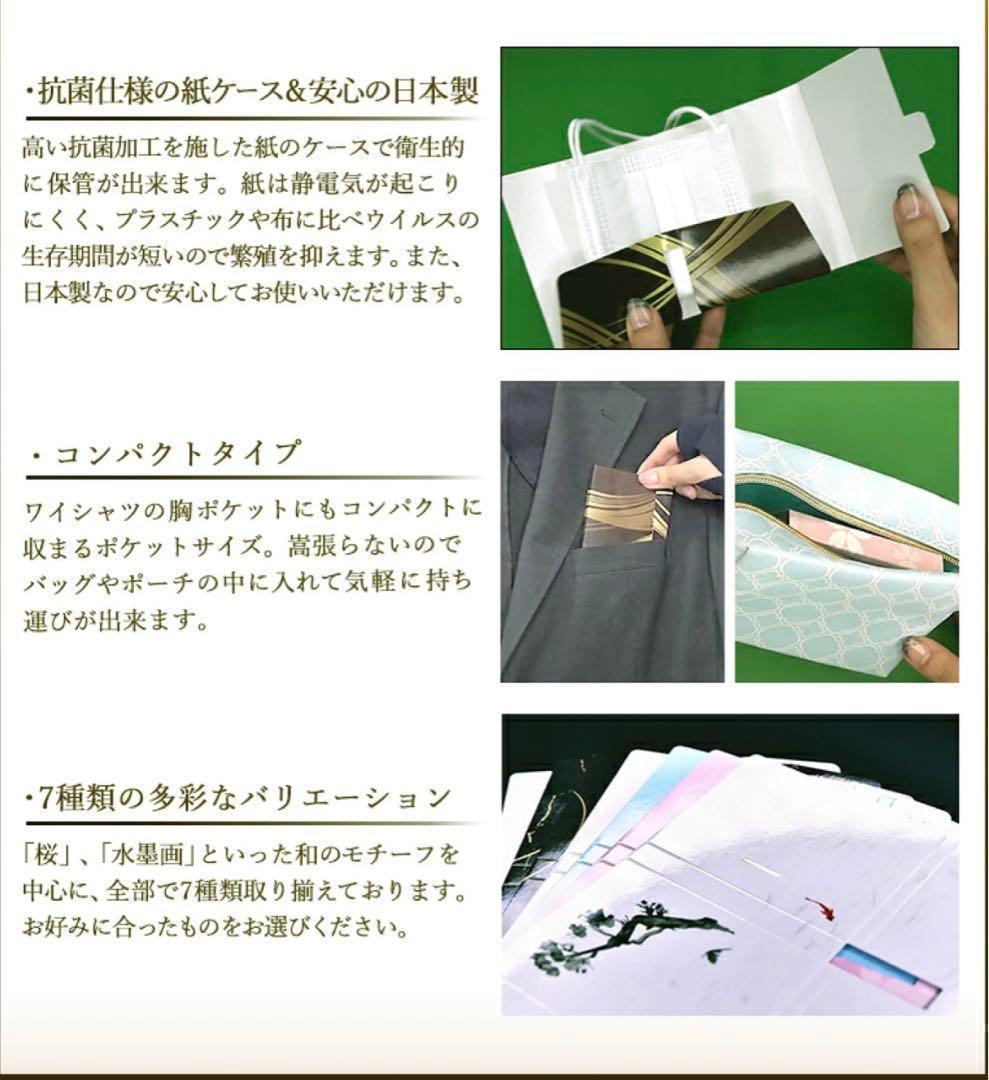 ・抗菌仕様の紙ケース&安心の日本製

高い抗菌加工を施した紙のケースで衛生的に保管が出来ます。紙は静電気が起こりにくく、プラスチックや布に比べウイルスの生存期間が短いので繁殖を抑えます。また、日本製なので安心してお使いいただけます。

・コンパクトタイプ

ワイシャツの胸ポケットにもコンパクトに収まるポケットサイズ。嵩張らないのでバッグやポーチの中に入れて気軽に持ち運びが出来ます。

・7種類の多彩なバリエーション

「桜」、「水墨画」といった和のモチーフを中心に、全部で7種類取り揃えております。お好みに合ったものをお選びください。