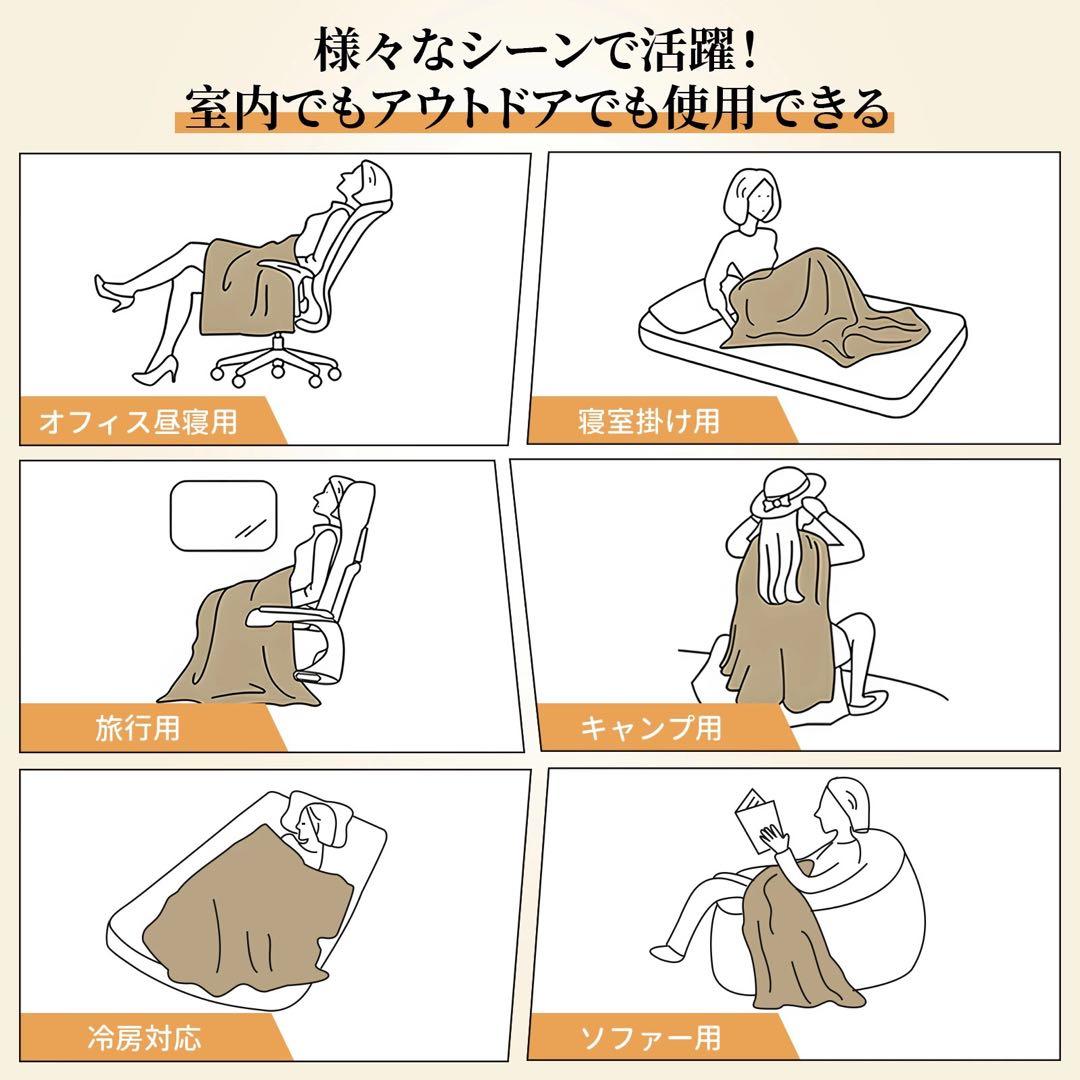 様々なシーンで活躍！
室内でもアウトドアでも使用できる

オフィス昼寝用

寝室掛け用

旅行用

キャンプ用

冷房対応

ソファー用