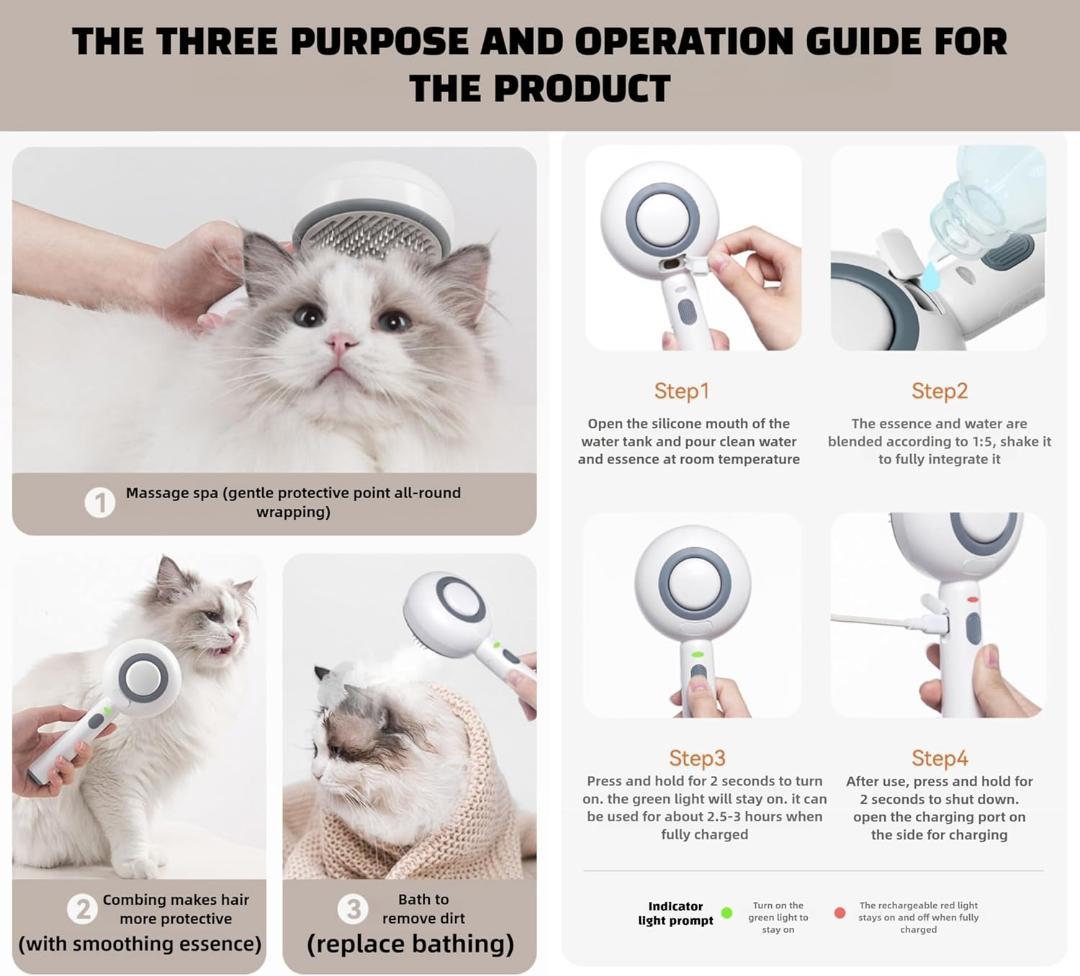 THE THREE PURPOSE AND OPERATION GUIDE FOR THE PRODUCT

1 Massage spa (gentle protective point all-round wrapping)

2 Combing makes hair more protective
(with smoothing essence)

3 Bath to remove dirt
(replace bathing)

Step1
Open the silicone mouth of the water tank and pour clean water and essence at room temperature

Step2
The essence and water are blended according to 1:5, shake it to fully integrate it

Step3
Press and hold for 2 seconds to turn on. the green light will stay on. it can be used for about 2.5-3 hours when fully charged

Step4
After use, press and hold for 2 seconds to shut down. open the charging port on the side for charging

Indicator light prompt
Turn on the green light to stay on
The rechargeable red light stays on and off when fully charged