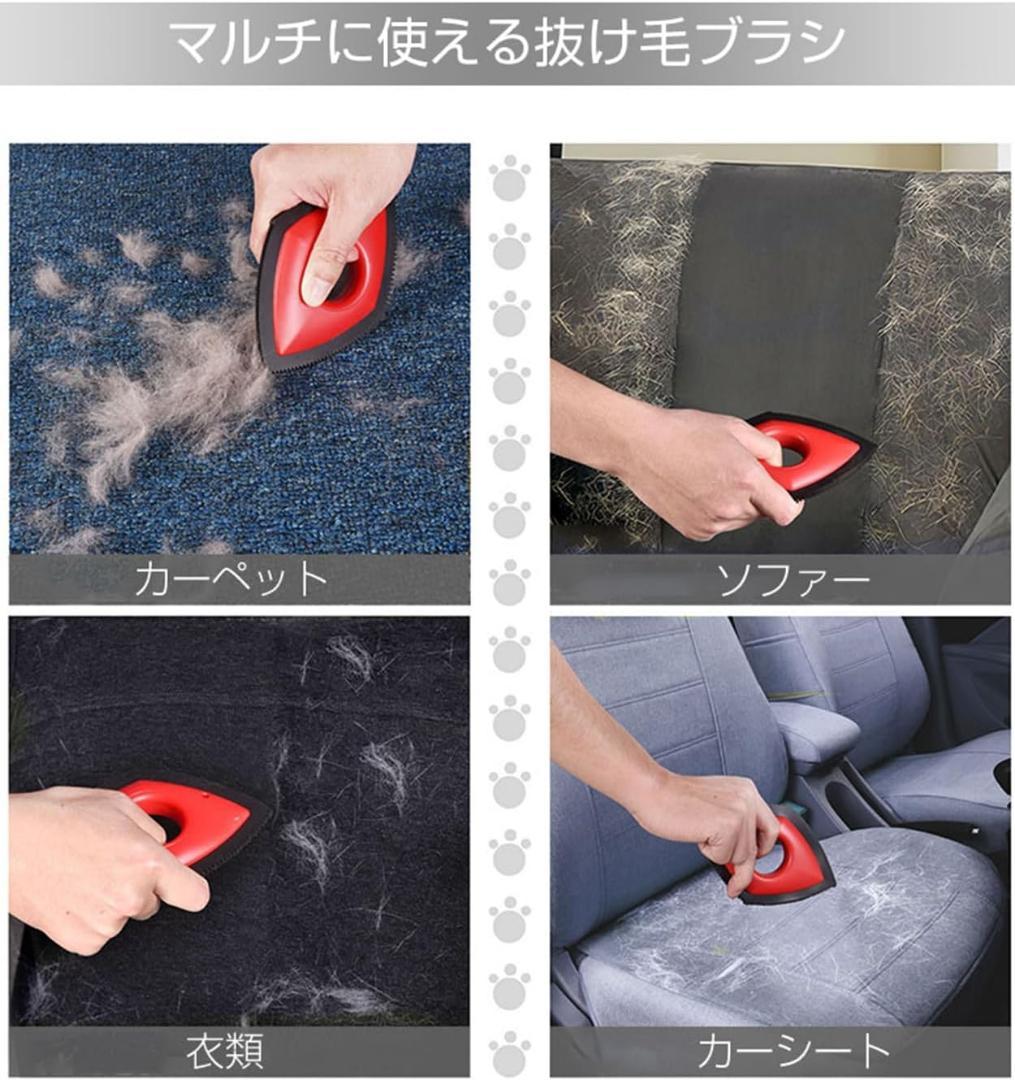 マルチに使える抜け毛ブラシ

カーペット

ソファー

衣類

カーシート