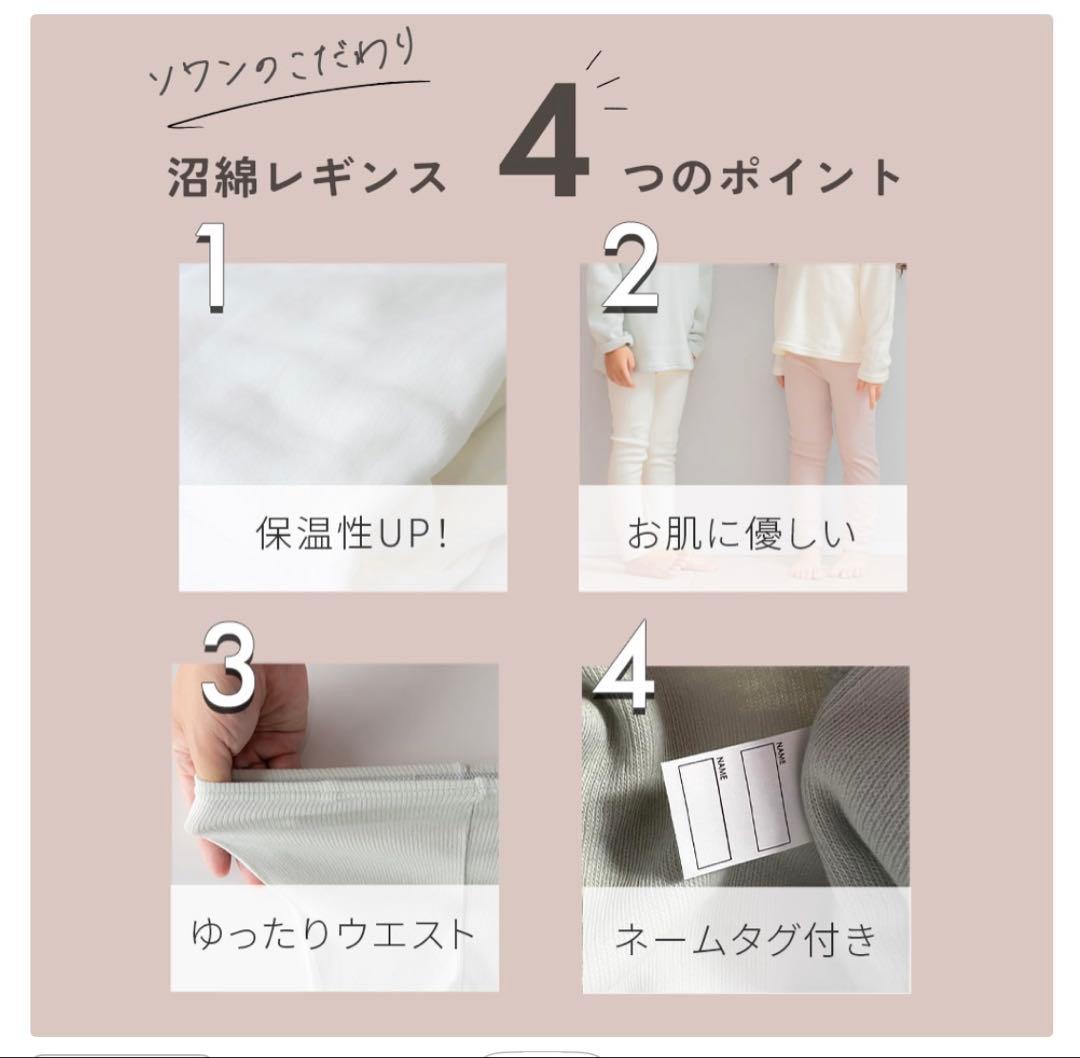 ソワンのこだわり

沼綿レギンス 4 つのポイント

1

保温性UP!

2

お肌に優しい

3

ゆったりウエスト

4

NAME

NAME

ネームタグ付き