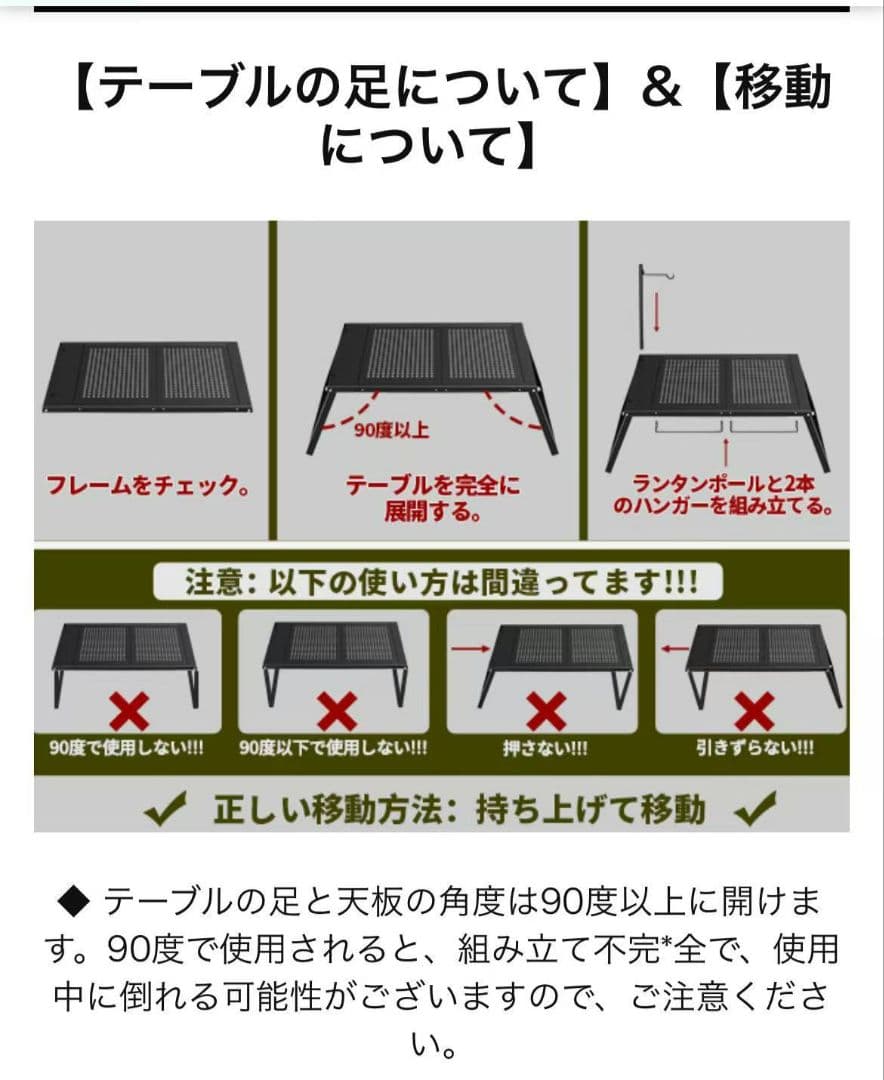 【テーブルの足について】&【移動について】

フレームをチェック。

90度以上

テーブルを完全に展開する。

ランタンポールと2本のハンガーを組み立てる。

注意：以下の使い方は間違ってます!!!

90度で使用しない!!!

90度以下で使用しない!!!

押さない!!!

引きずらない!!!

✓ 正しい移動方法：持ち上げて移動 ✓

◆ テーブルの足と天板の角度は90度以上に開けます。90度で使用されると、組み立て不完*全で、使用中に倒れる可能性がございますので、ご注意ください。