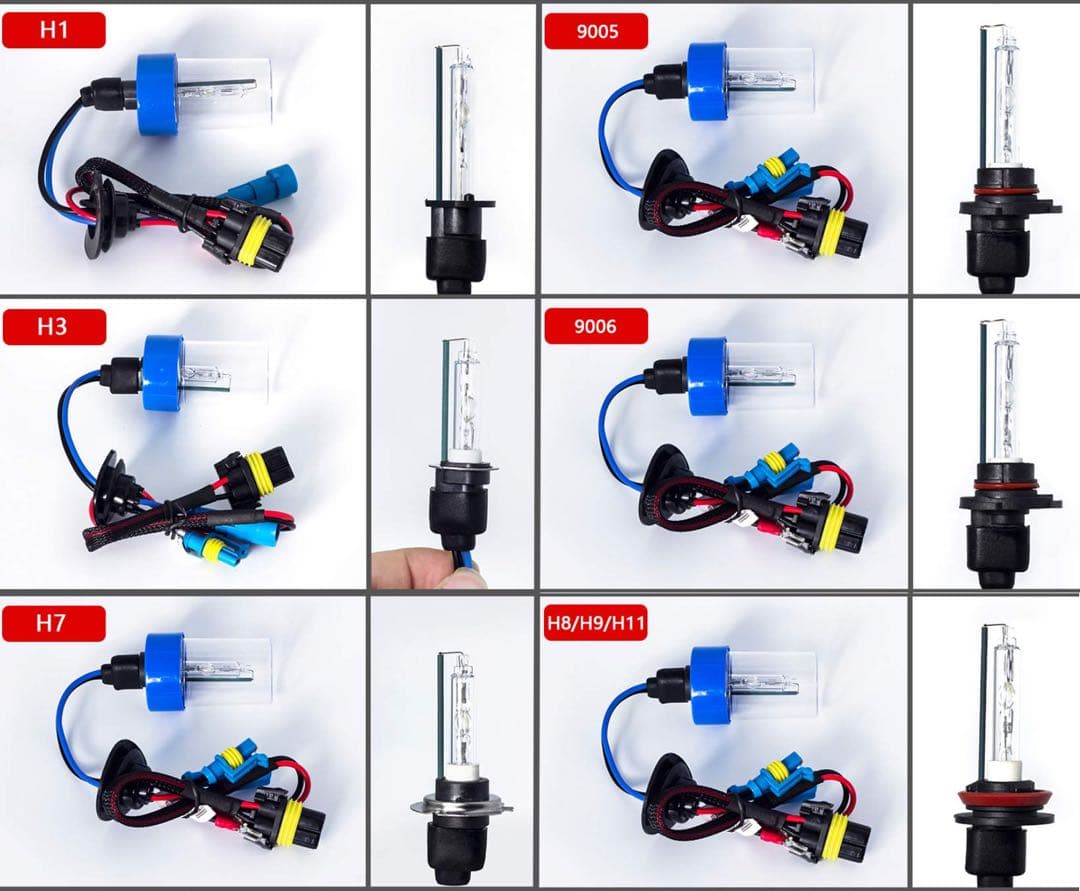 H1

9005

H3

9006

H7

H8/H9/H11