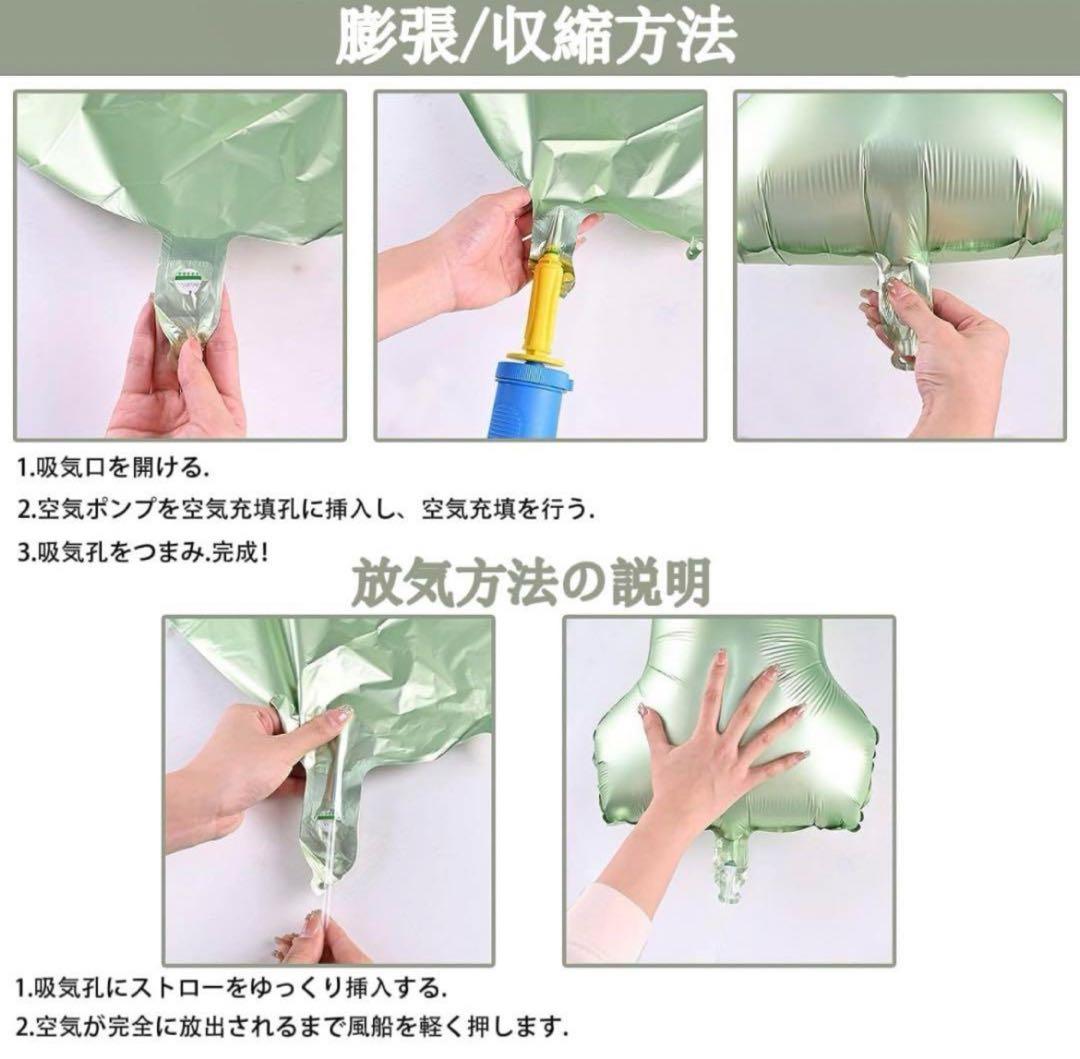 膨張/収縮方法

1.吸気口を開ける.

2.空気ポンプを空気充填孔に挿入し、空気充填を行う.

3.吸気孔をつまみ.完成!

放気方法の説明

1.吸気孔にストローをゆっくり挿入する.

2.空気が完全に放出されるまで風船を軽く押します.